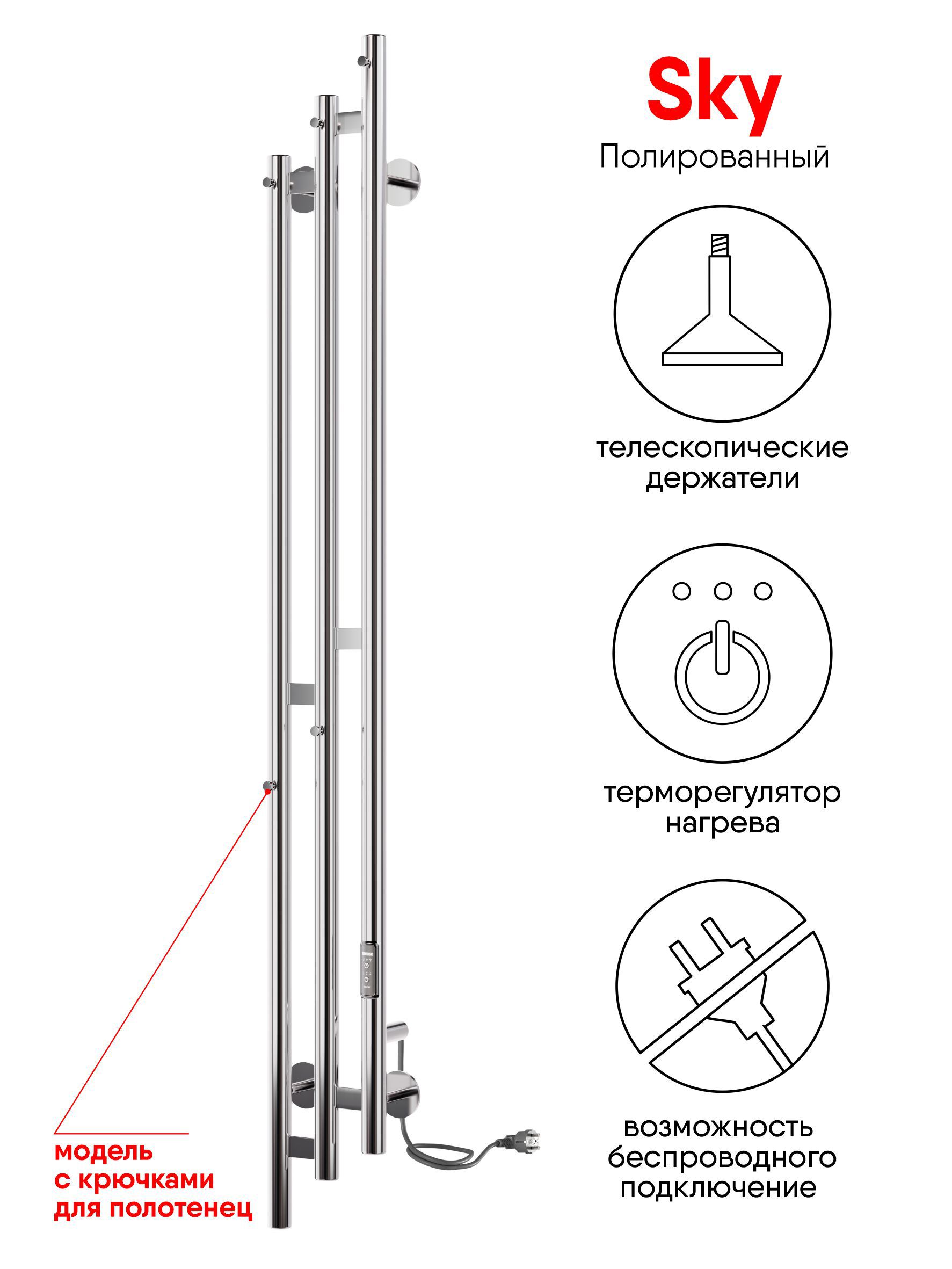 Sky
Полированный

телескопические держатели

терморегулятор нагрева

возможность беспроводного подключение

модель с крючками для полотенец