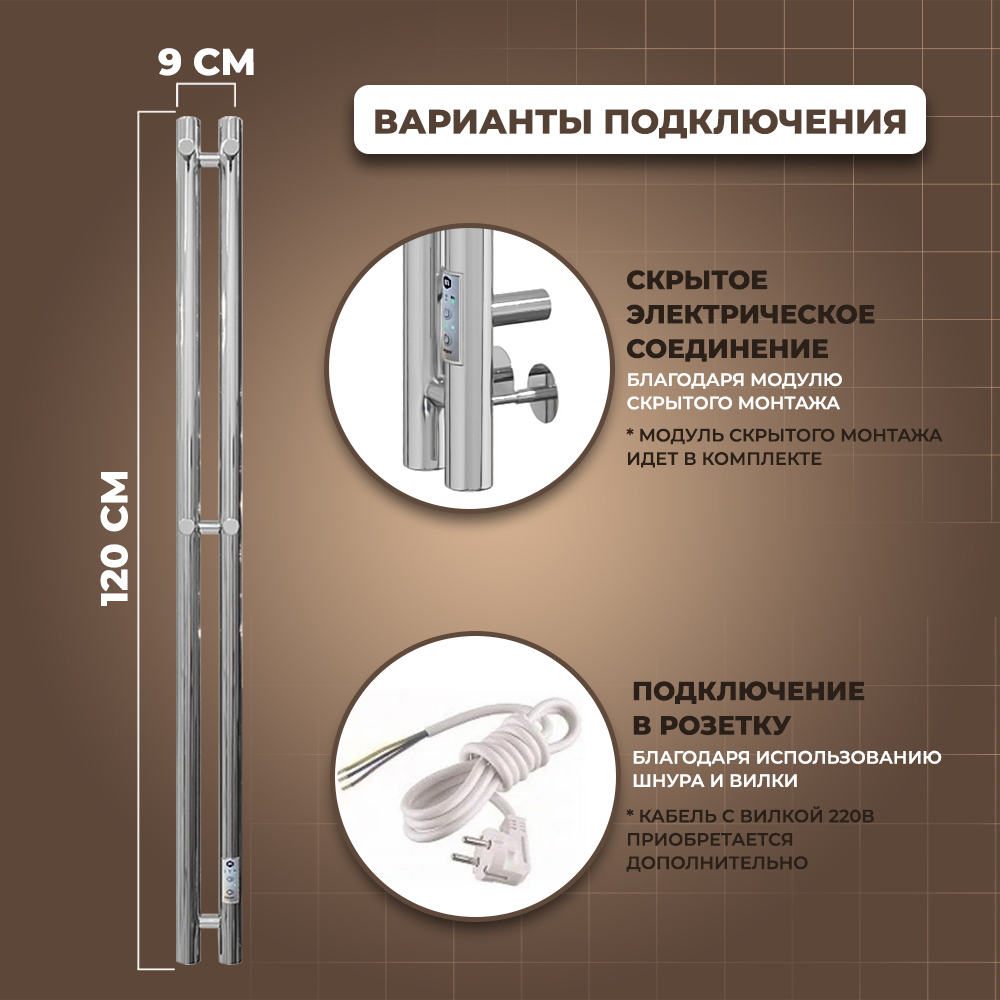 9 СМ

120 СМ

ВАРИАНТЫ ПОДКЛЮЧЕНИЯ

СКРЫТОЕ ЭЛЕКТРИЧЕСКОЕ СОЕДИНЕНИЕ

БЛАГОДАРЯ МОДУЛЮ СКРЫТОГО МОНТАЖА

* МОДУЛЬ СКРЫТОГО МОНТАЖА ИДЕТ В КОМПЛЕКТЕ

ПОДКЛЮЧЕНИЕ В РОЗЕТКУ

БЛАГОДАРЯ ИСПОЛЬЗОВАНИЮ ШНУРА И ВИЛКИ

* КАБЕЛЬ С ВИЛКОЙ 220В ПРИОБРЕТАЕТСЯ ДОПОЛНИТЕЛЬНО