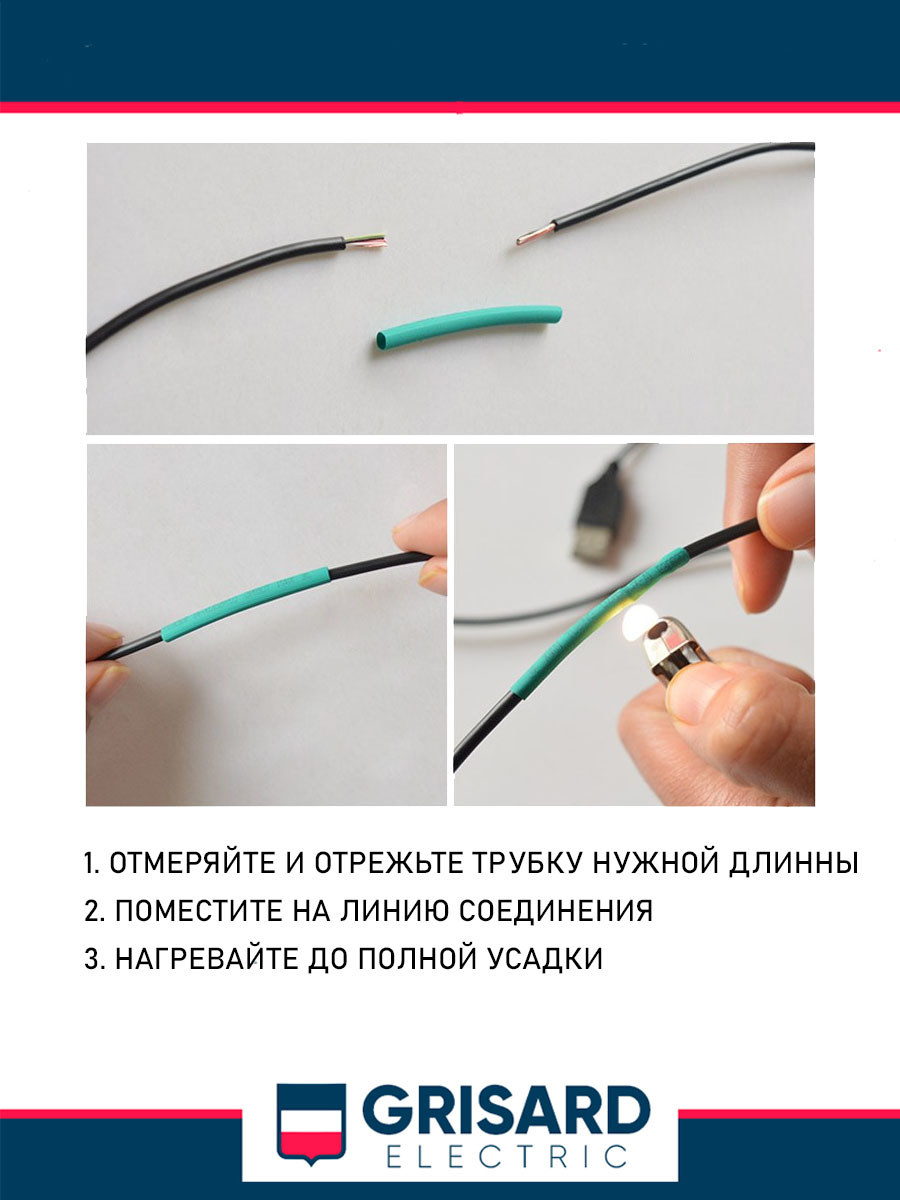 1. ОТМЕРЯЙТЕ И ОТРЕЖЬТЕ ТРУБКУ НУЖНОЙ ДЛИННЫ
2. ПОМЕСТИТЕ НА ЛИНИЮ СОЕДИНЕНИЯ
3. НАГРЕВАЙТЕ ДО ПОЛНОЙ УСАДКИ

GRISARD
ELECTRIC