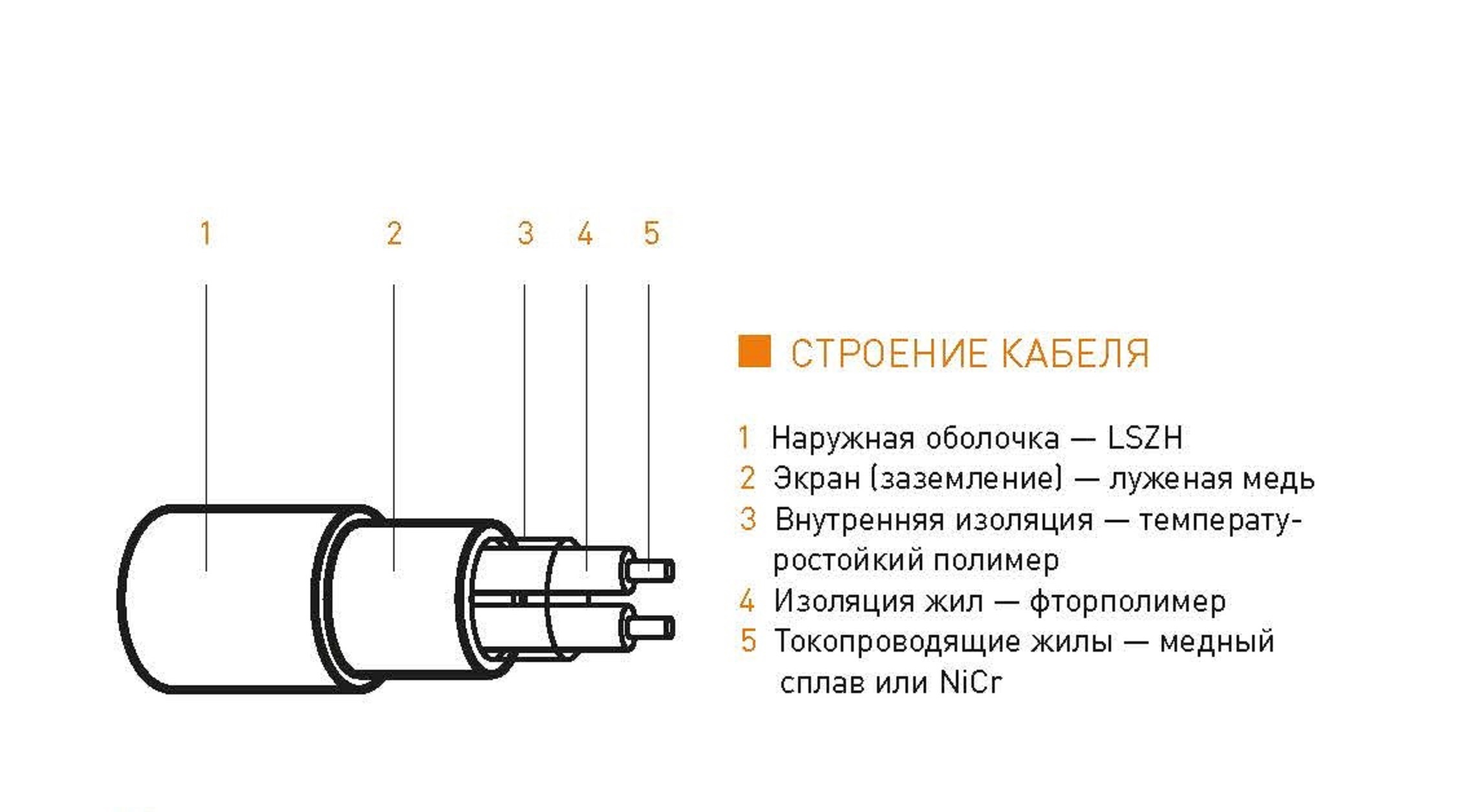 1 2 3 4 5

СТРОЕНИЕ КАБЕЛЯ

1 Наружная оболочка — LSZH
2 Экран (заземление) — луженая медь
3 Внутренняя изоляция — температуростойкий полимер
4 Изоляция жил — фторполимер
5 Токопроводящие жилы — медный сплав или NiCr