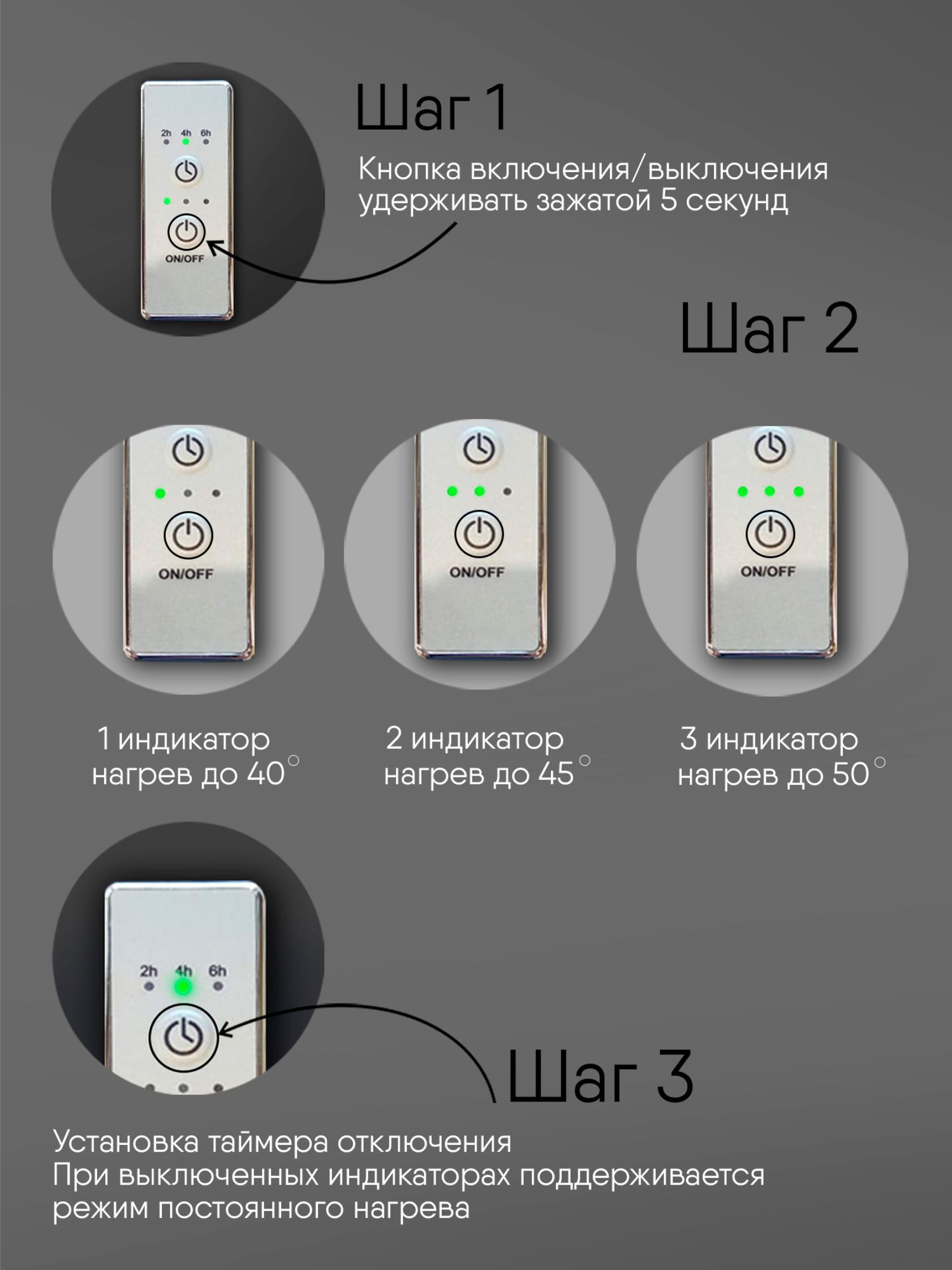 2h 4h 6h

ON/OFF

Шаг 1

Кнопка включения/выключения удерживать зажатой 5 секунд

Шаг 2

ON/OFF

ON/OFF

ON/OFF

1 индикатор нагрев до 40°

2 индикатор нагрев до 45°

3 индикатор нагрев до 50°

2h 4h 6h

Шаг 3

Установка таймера отключения
При выключенных индикаторах поддерживается режим постоянного нагрева