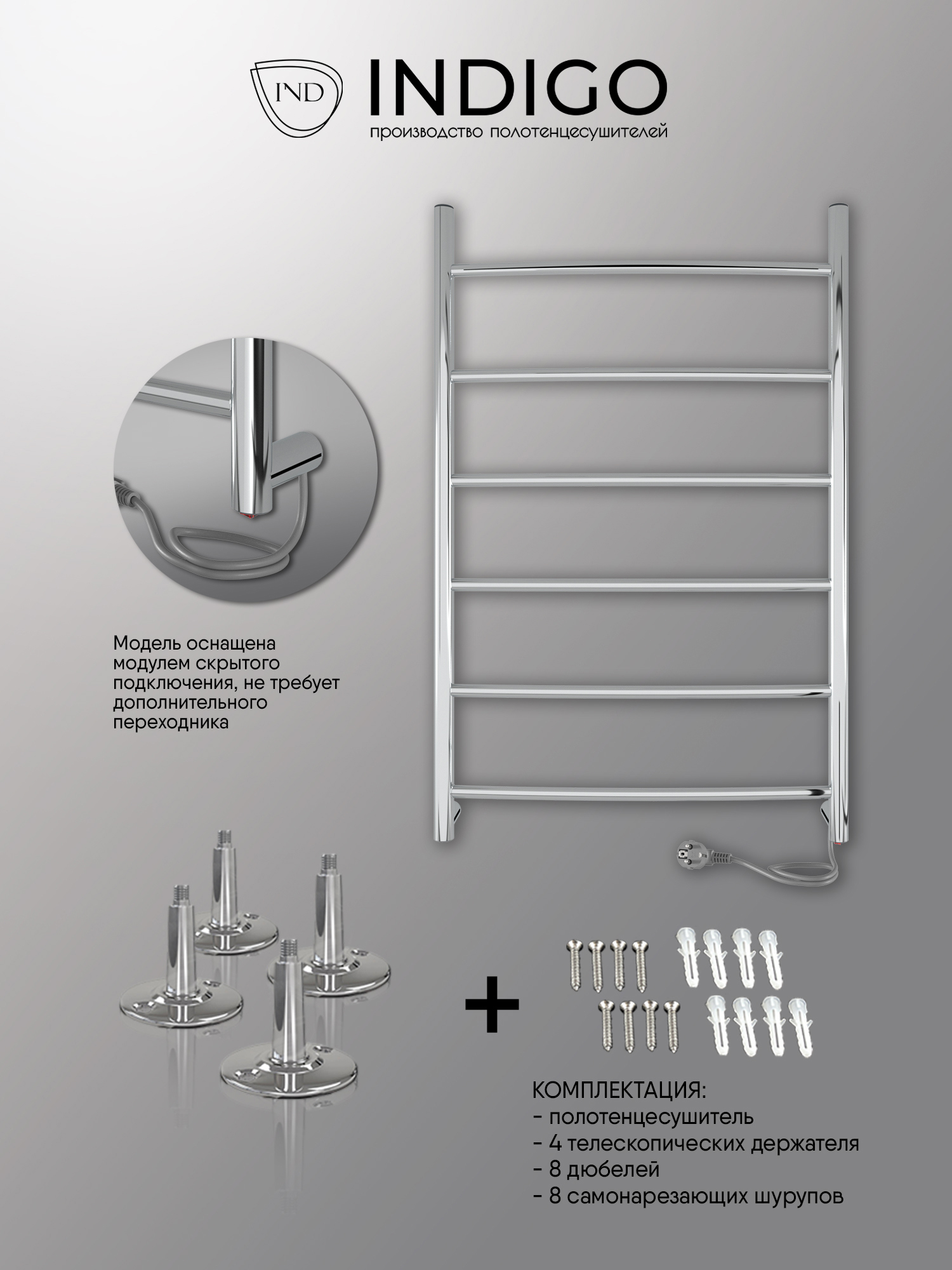 IND INDIGO
производство полотенцесушителей

Модель оснащена модулем скрытого подключения, не требует дополнительного переходника

+

КОМПЛЕКТАЦИЯ:
- полотенцесушитель
- 4 телескопических держателя
- 8 дюбелей
- 8 самонарезающих шурупов