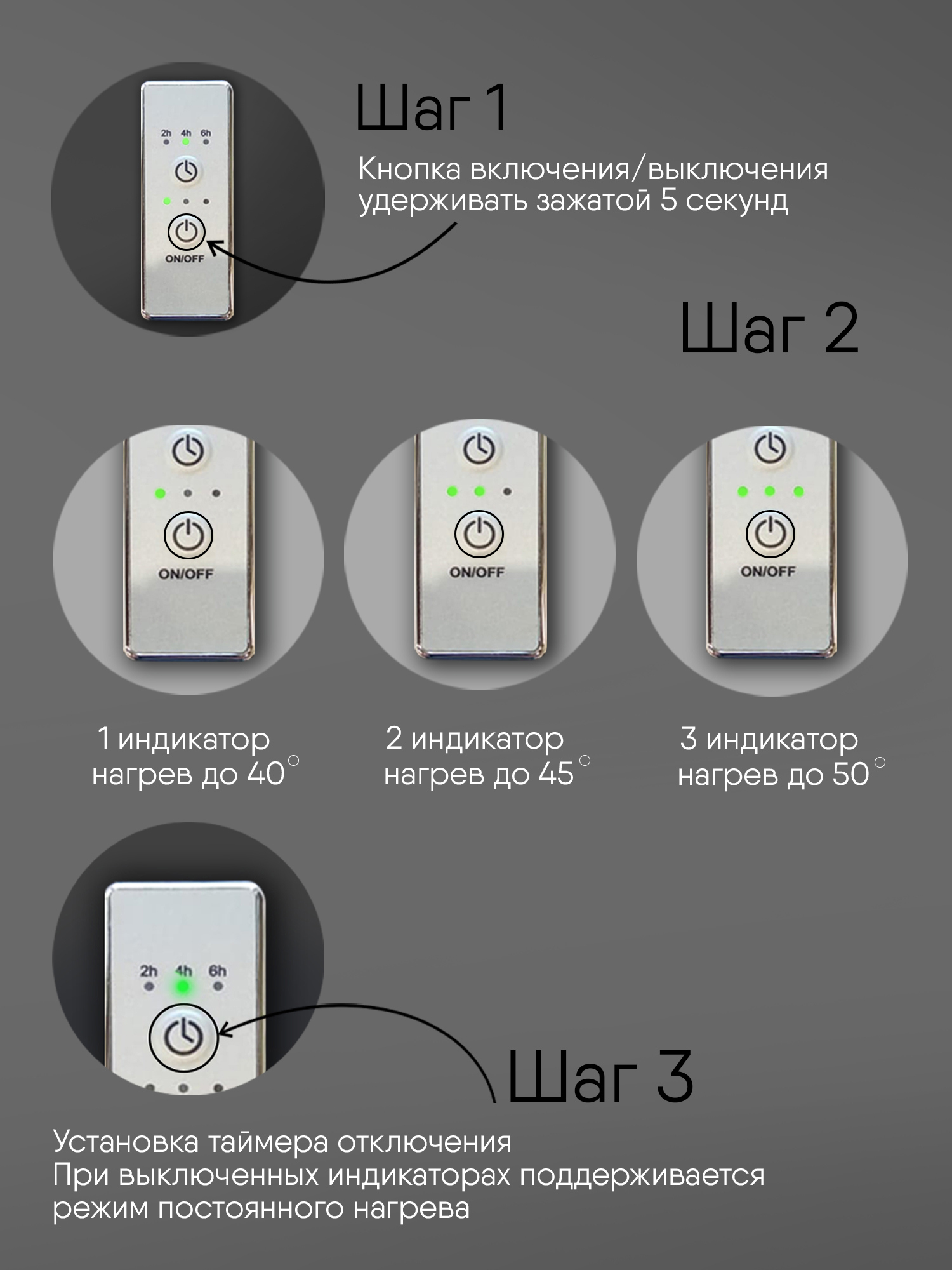 2h 4h 6h

ON/OFF

Шаг 1

Кнопка включения/выключения удерживать зажатой 5 секунд

Шаг 2

ON/OFF

ON/OFF

ON/OFF

1 индикатор нагрев до 40°

2 индикатор нагрев до 45°

3 индикатор нагрев до 50°

2h 4h 6h

Шаг 3

Установка таймера отключения
При выключенных индикаторах поддерживается режим постоянного нагрева