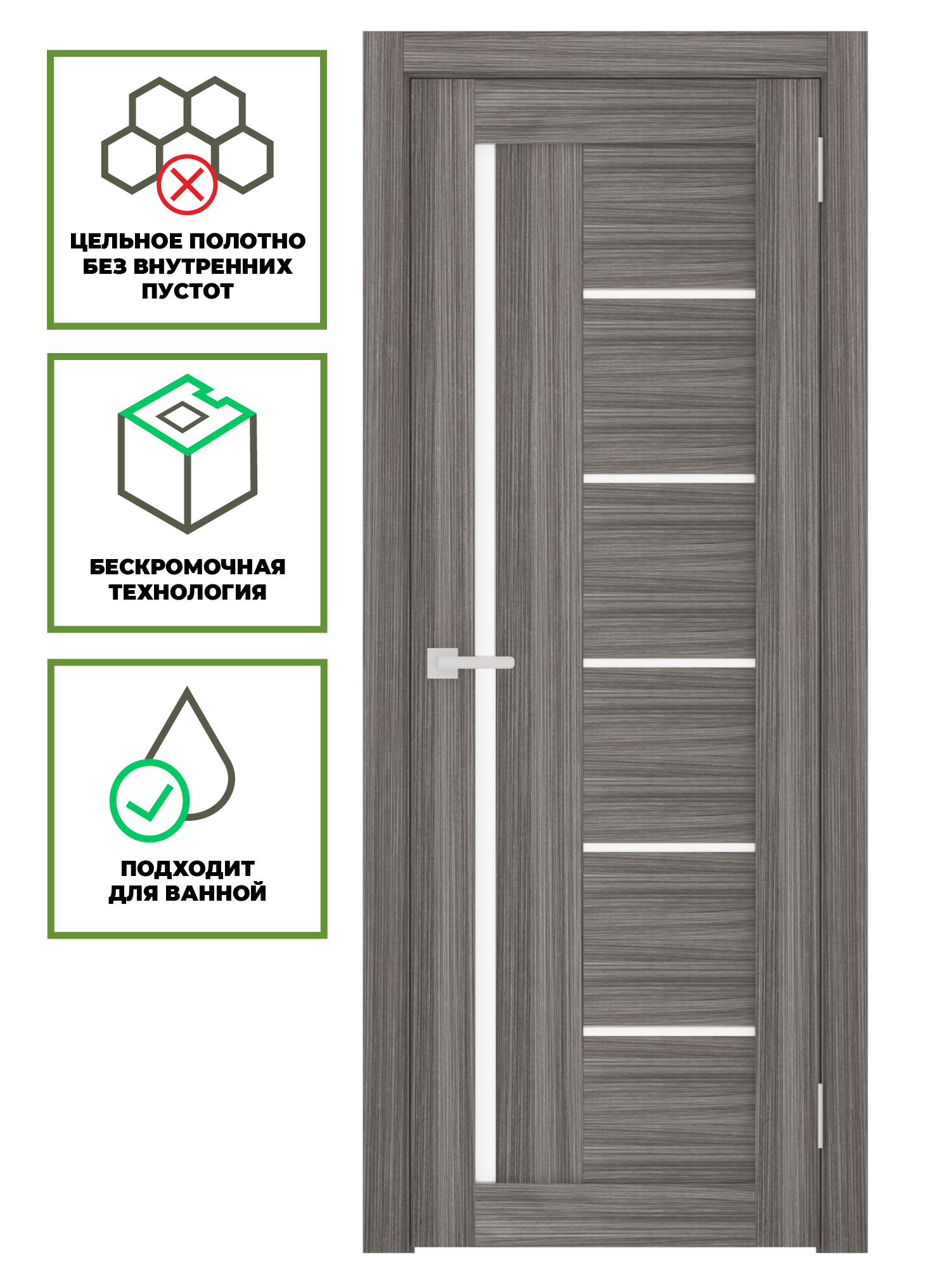 ЦЕЛЬНОЕ ПОЛОТНО БЕЗ ВНУТРЕННИХ ПУСТОТ

БЕСКРОМОЧНАЯ ТЕХНОЛОГИЯ

ПОДХОДИТ ДЛЯ ВАННОЙ