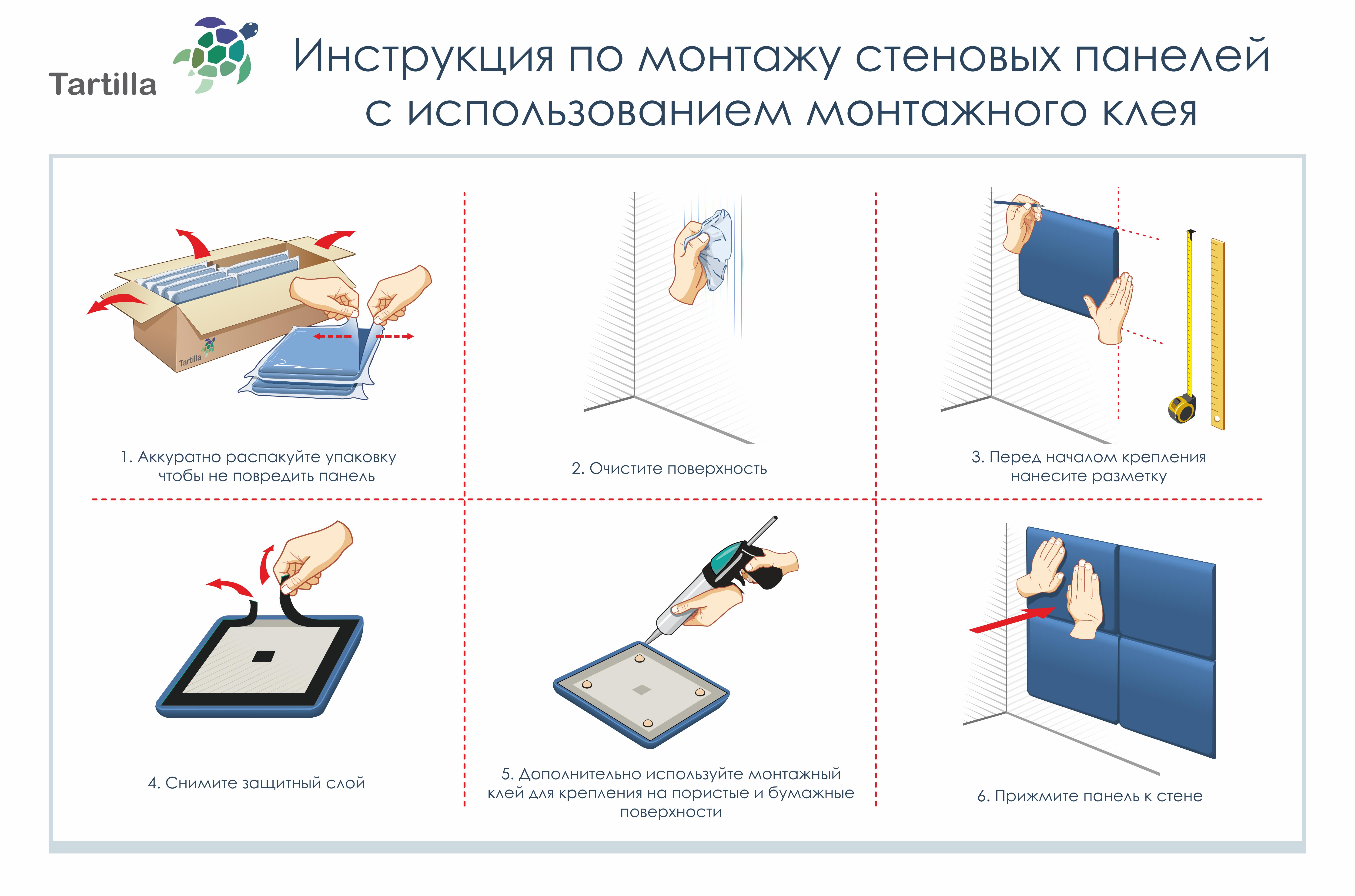 Tartilla

Инструкция по монтажу стеновых панелей с использованием монтажного клея

Tartilla

1. Аккуратно распакуйте упаковку чтобы не повредить панель

2. Очистите поверхность

3. Перед началом крепления нанесите разметку

4. Снимите защитный слой

5. Дополнительно используйте монтажный клей для крепления на пористые и бумажные поверхности

6. Прижмите панель к стене