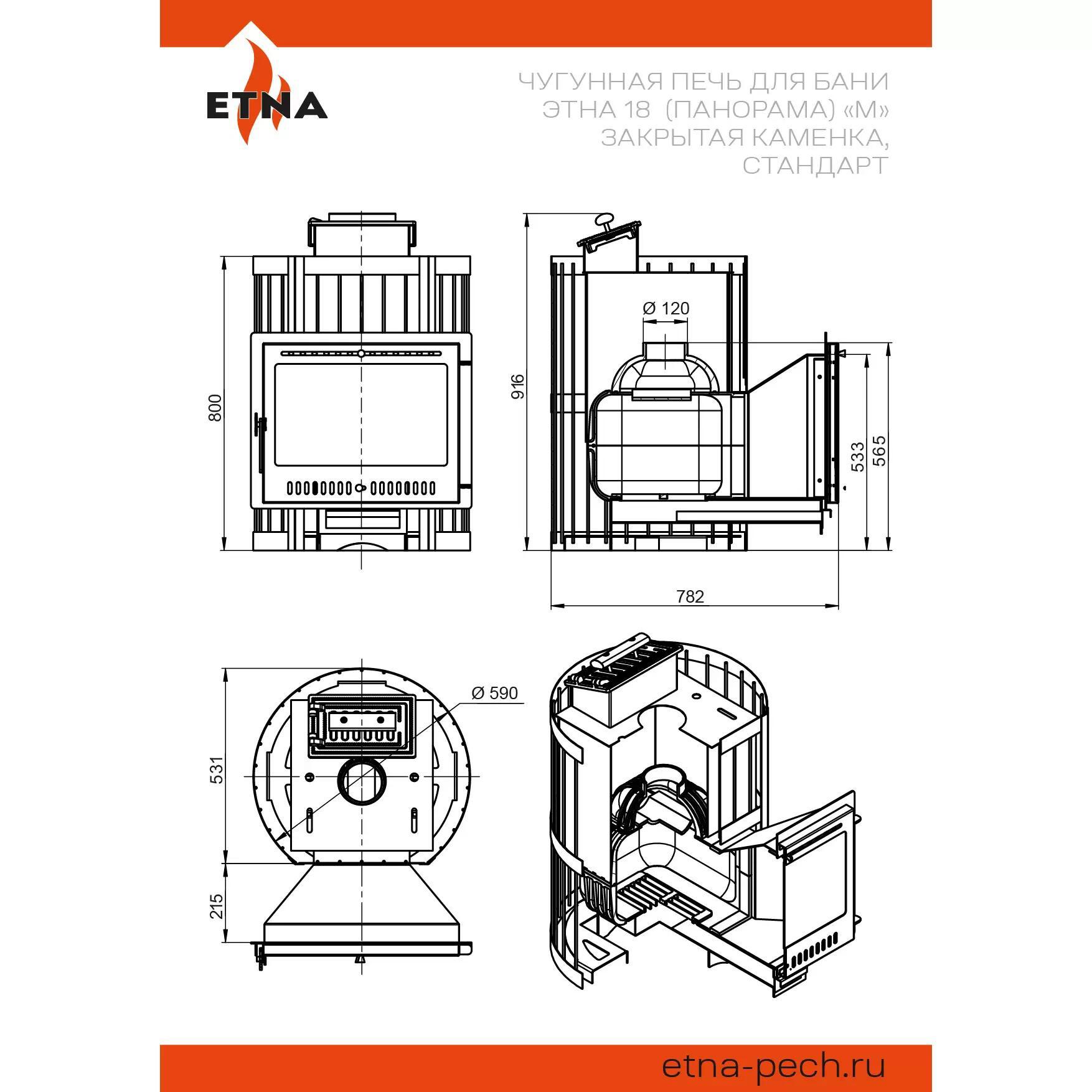 ETNA

ЧУГУННАЯ ПЕЧЬ ДЛЯ БАНИ ЭТНА 18 (ПАНОРАМА) «М» ЗАКРЫТАЯ КАМЕНКА, СТАНДАРТ

800

916

Ø 120

533

565

782

Ø 590

531

215

etna-pech.ru