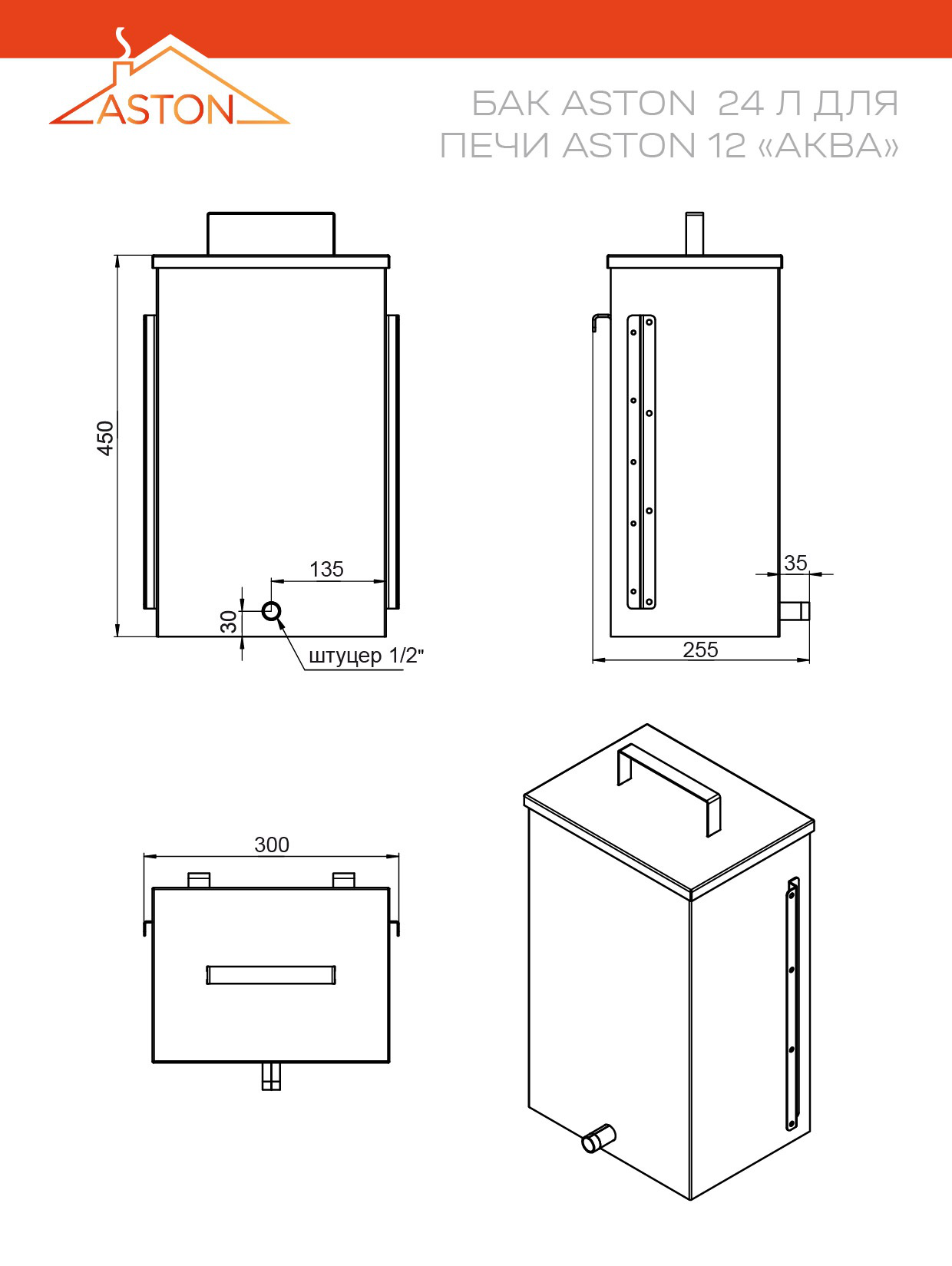 ASTON

БАК ASTON 24 Л ДЛЯ ПЕЧИ ASTON 12 «АКВА»

450

135

30

штуцер 1/2"

35

255

300