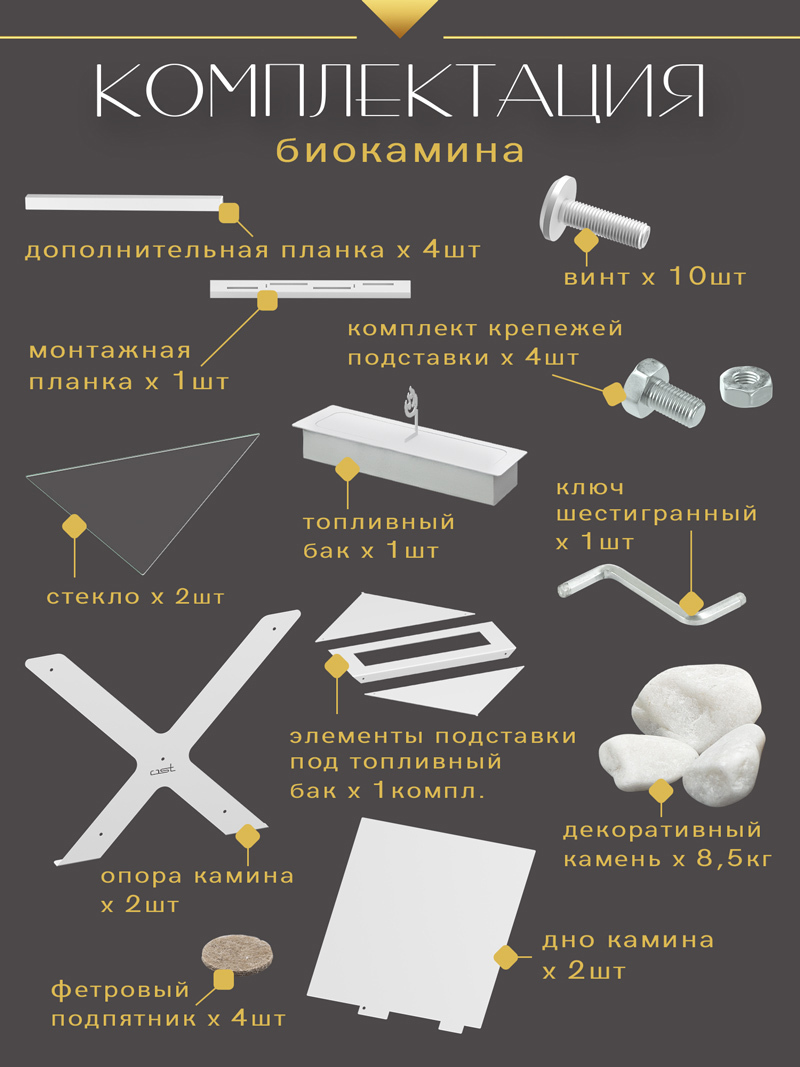 КОМПЛЕКТАЦИЯ
биокамина

дополнительная планка х 4шт

винт х 10шт

монтажная планка х 1шт

комплект крепежей подставки х 4шт

топливный бак х 1шт

ключ шестигранный х 1шт

стекло х 2шт

элементы подставки под топливный бак х 1компл.

ast

декоративный камень х 8,5кг

опора камина х 2шт

дно камина х 2шт

фетровый подпятник х 4шт