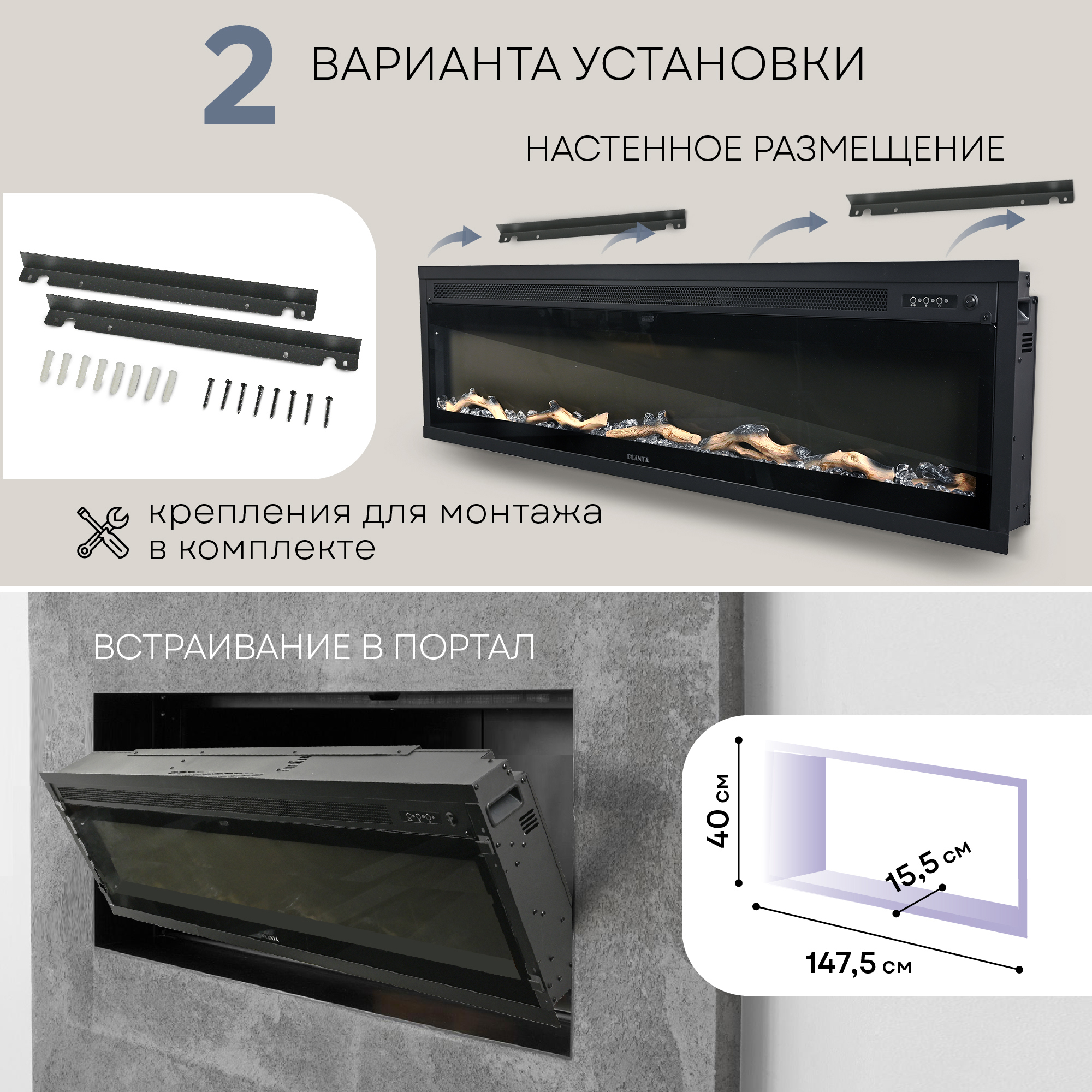 2 ВАРИАНТА УСТАНОВКИ

НАСТЕННОЕ РАЗМЕЩЕНИЕ

PLANTA

крепления для монтажа в комплекте

ВСТРАИВАНИЕ В ПОРТАЛ

PLANTA

40 см

15,5 см

147,5 см