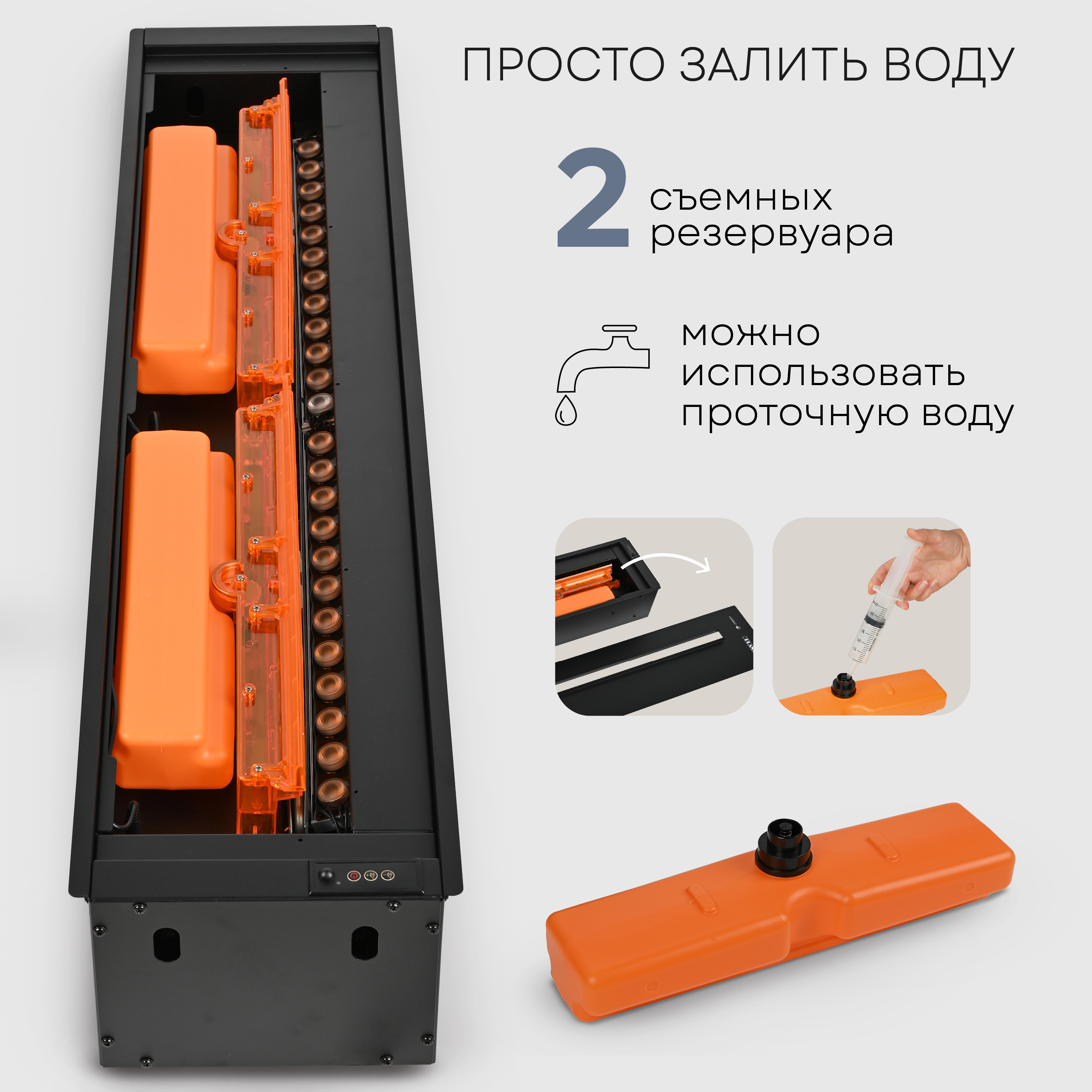 ПРОСТО ЗАЛИТЬ ВОДУ

2 съемных резервуара

можно использовать проточную воду