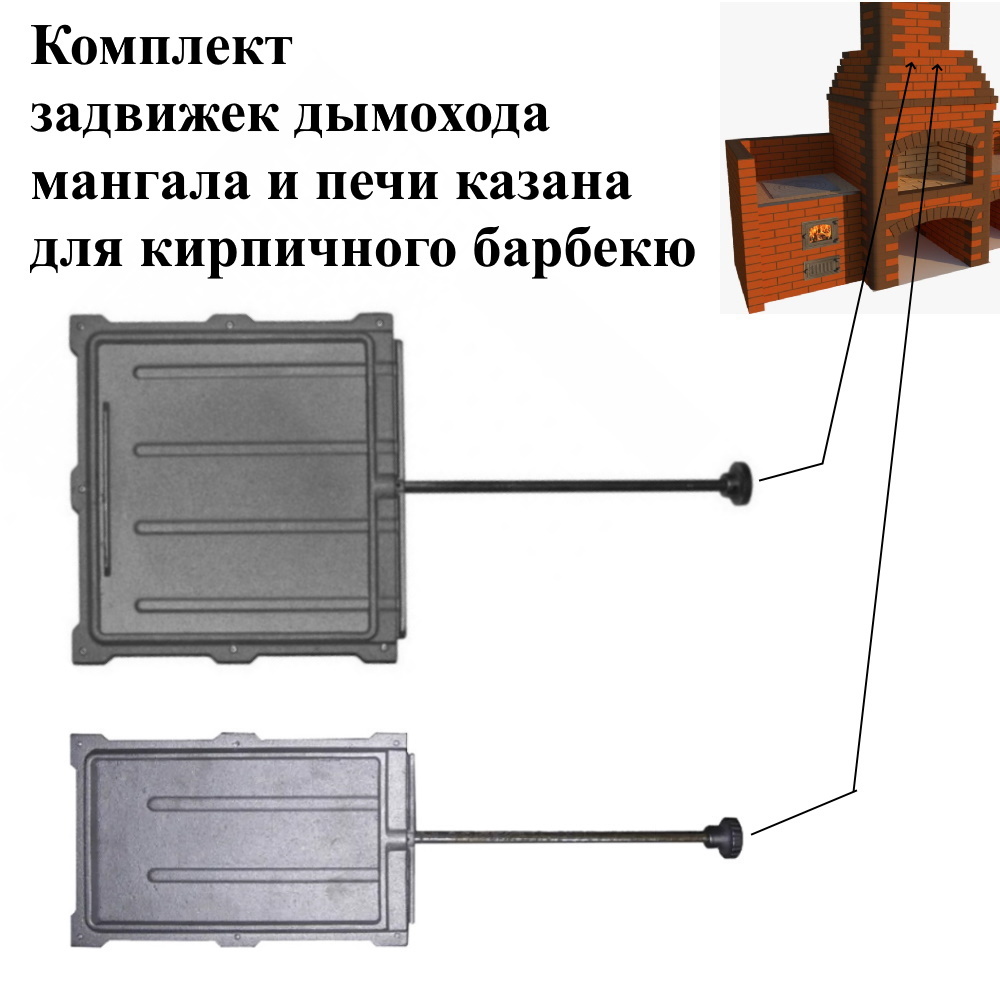 Комплект задвижек дымохода мангала и печи казана для кирпичного барбекю