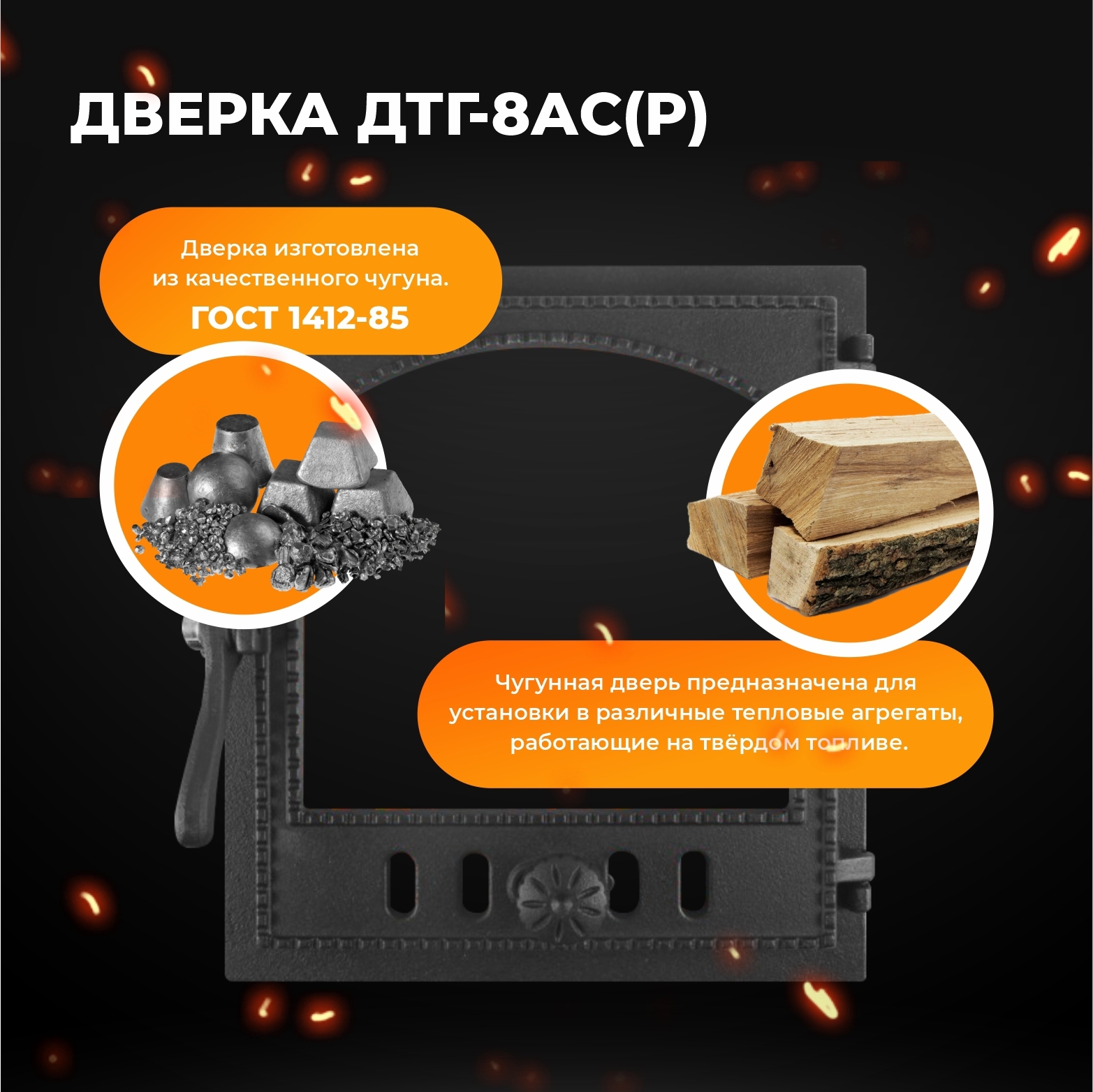 ДВЕРКА ДТГ-8АС(Р)

Дверка изготовлена из качественного чугуна.
ГОСТ 1412-85

Чугунная дверь предназначена для установки в различные тепловые агрегаты, работающие на твёрдом топливе.