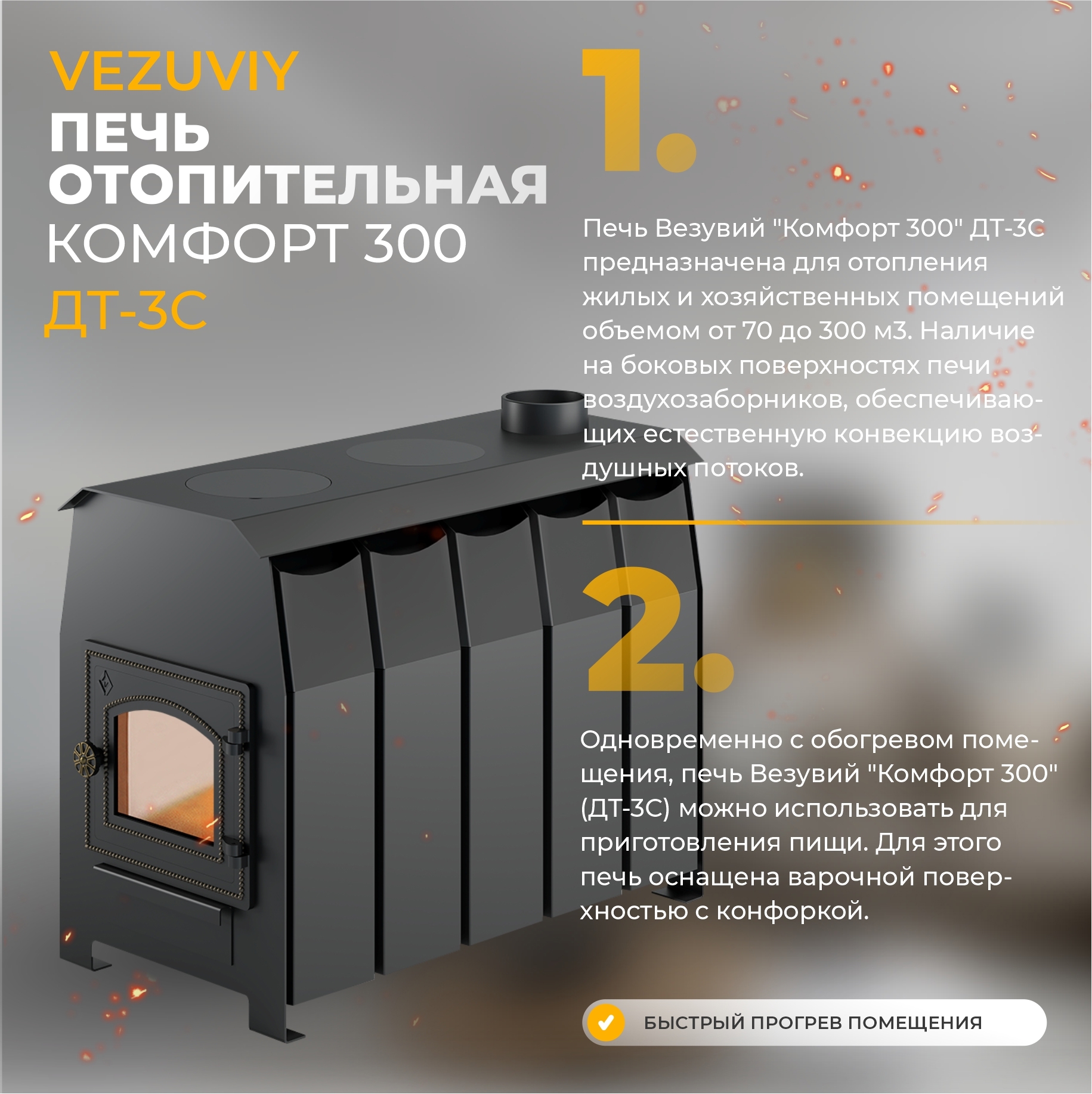 VEZUVIY
ПЕЧЬ
ОТОПИТЕЛЬНАЯ
КОМФОРТ 300
ДТ-3С

1.

Печь Везувий "Комфорт 300" ДТ-3С предназначена для отопления жилых и хозяйственных помещений объемом от 70 до 300 м3. Наличие на боковых поверхностях печи воздухозаборников, обеспечивающих естественную конвекцию воздушных потоков.

2.

Одновременно с обогревом помещения, печь Везувий "Комфорт 300" (ДТ-3С) можно использовать для приготовления пищи. Для этого печь оснащена варочной поверхностью с конфоркой.

БЫСТРЫЙ ПРОГРЕВ ПОМЕЩЕНИЯ