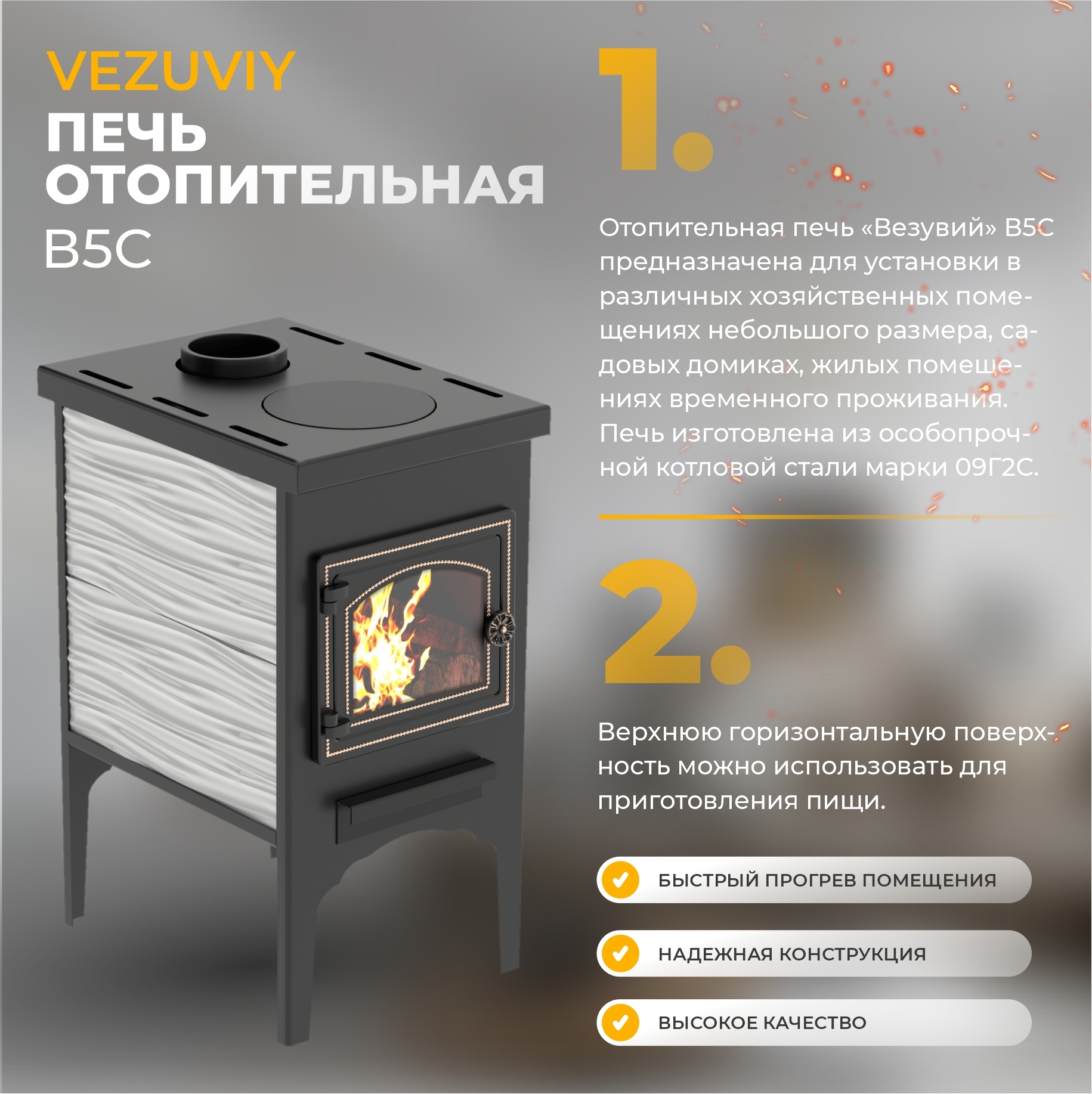 VEZUVIY
ПЕЧЬ ОТОПИТЕЛЬНАЯ
В5С

1.

Отопительная печь «Везувий» В5С предназначена для установки в различных хозяйственных помещениях небольшого размера, садовых домиках, жилых помещениях временного проживания. Печь изготовлена из особопрочной котловой стали марки 09Г2С.

2.

Верхнюю горизонтальную поверхность можно использовать для приготовления пищи.

БЫСТРЫЙ ПРОГРЕВ ПОМЕЩЕНИЯ

НАДЕЖНАЯ КОНСТРУКЦИЯ

ВЫСОКОЕ КАЧЕСТВО