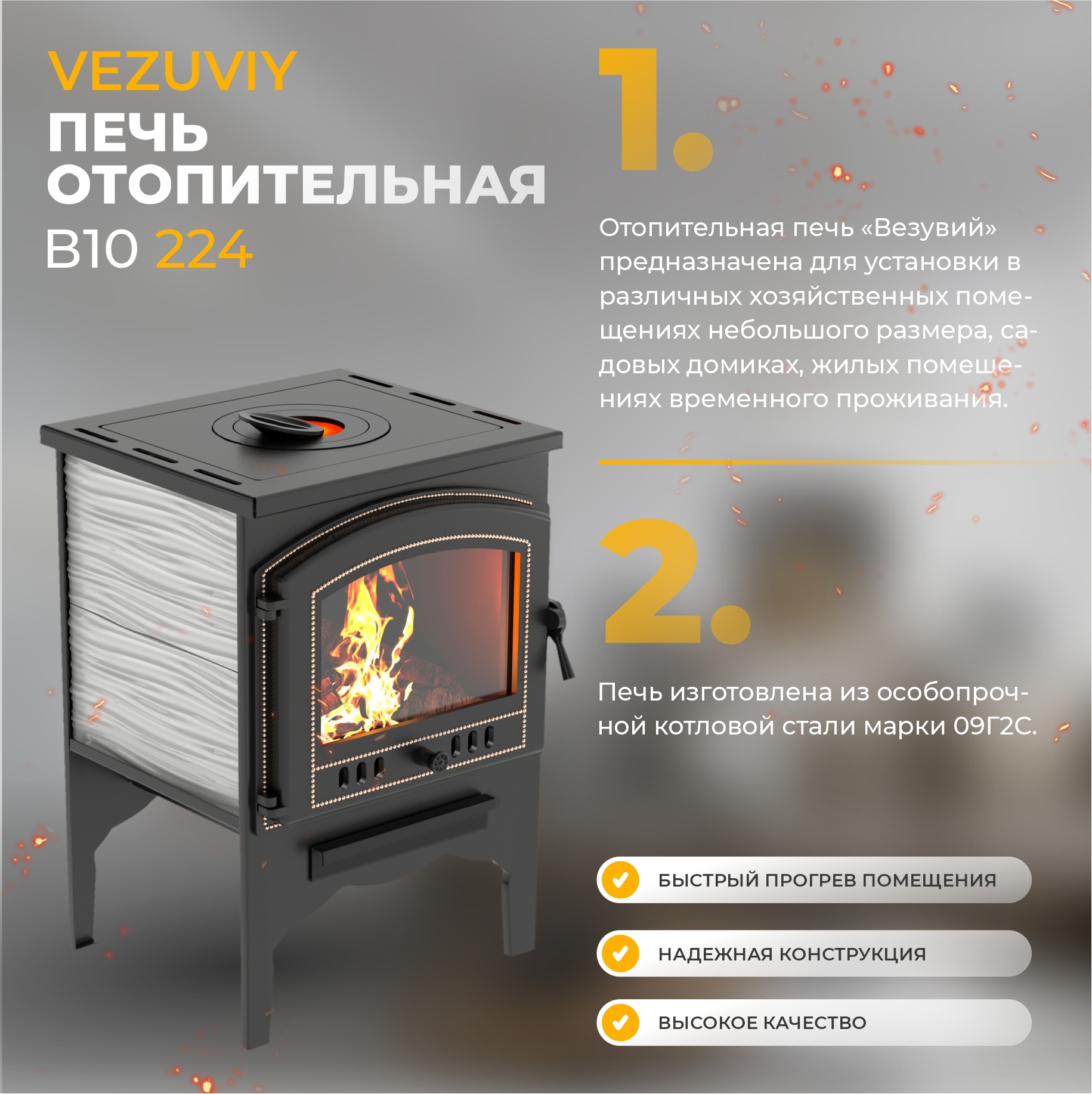 VEZUVIY
ПЕЧЬ
ОТОПИТЕЛЬНАЯ
В10 224

1.

Отопительная печь «Везувий» предназначена для установки в различных хозяйственных помещениях небольшого размера, садовых домиках, жилых помещениях временного проживания.

2.

Печь изготовлена из особопрочной котловой стали марки 09Г2С.

БЫСТРЫЙ ПРОГРЕВ ПОМЕЩЕНИЯ

НАДЕЖНАЯ КОНСТРУКЦИЯ

ВЫСОКОЕ КАЧЕСТВО