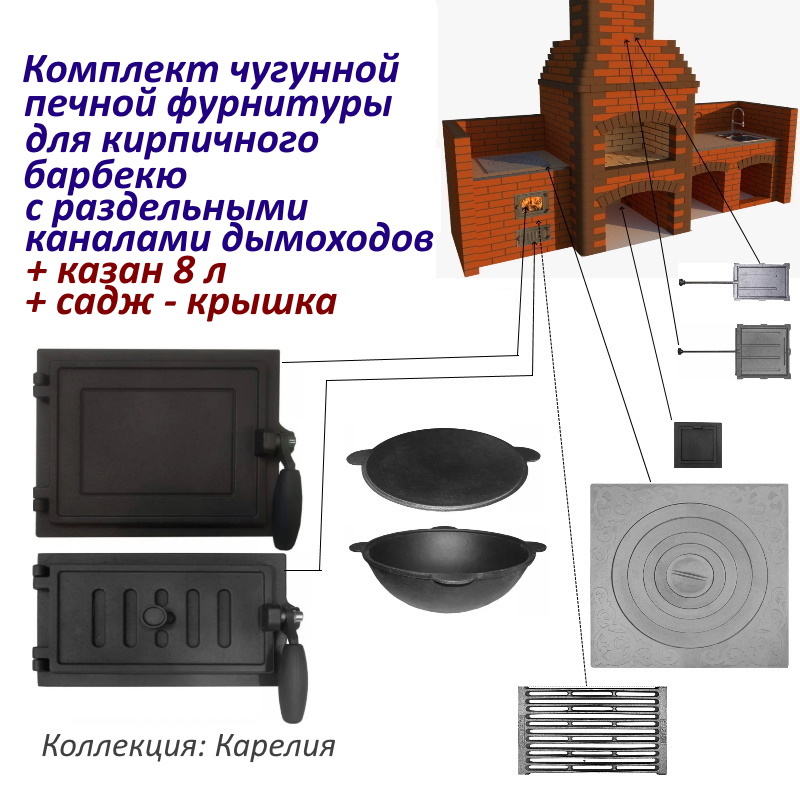 Комплект чугунной печной фурнитуры для кирпичного барбекю с раздельными каналами дымоходов
+ казан 8 л
+ садж - крышка

Коллекция: Карелия