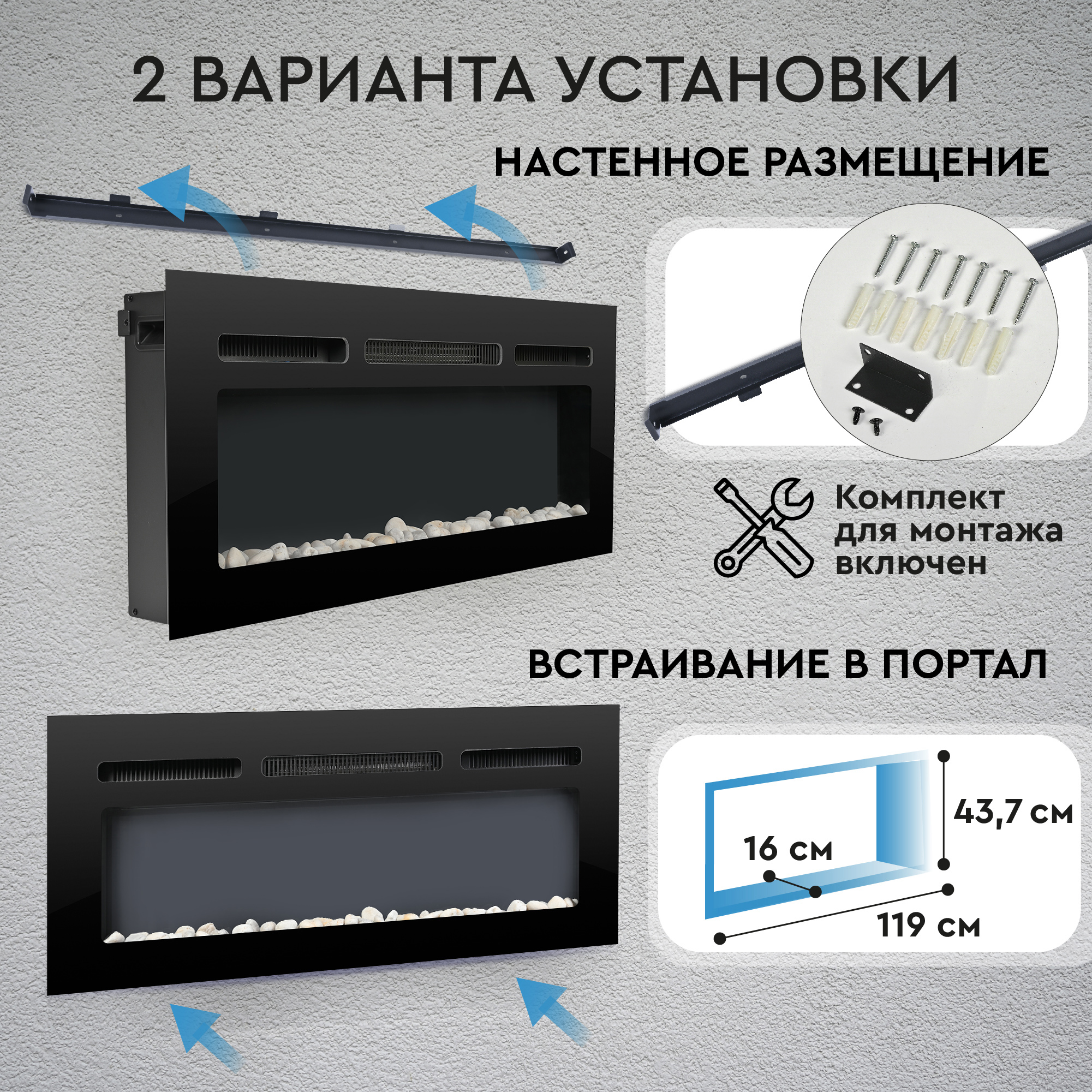 2 ВАРИАНТА УСТАНОВКИ

НАСТЕННОЕ РАЗМЕЩЕНИЕ

Комплект для монтажа включен

ВСТРАИВАНИЕ В ПОРТАЛ

43,7 см

16 см

119 см