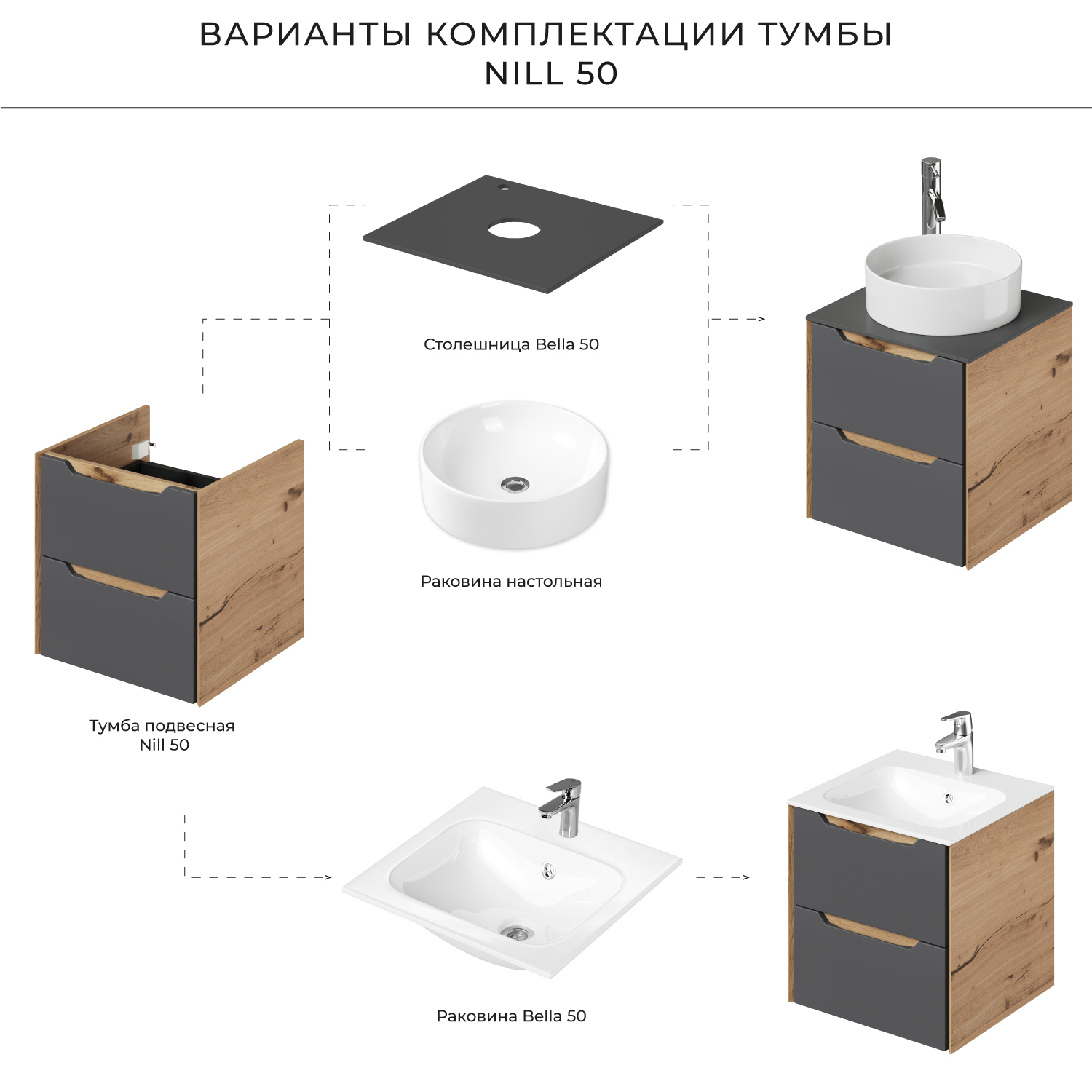 ВАРИАНТЫ КОМПЛЕКТАЦИИ ТУМБЫ
NILL 50

Столешница Bella 50

Раковина настольная

Тумба подвесная
Nill 50

Раковина Bella 50