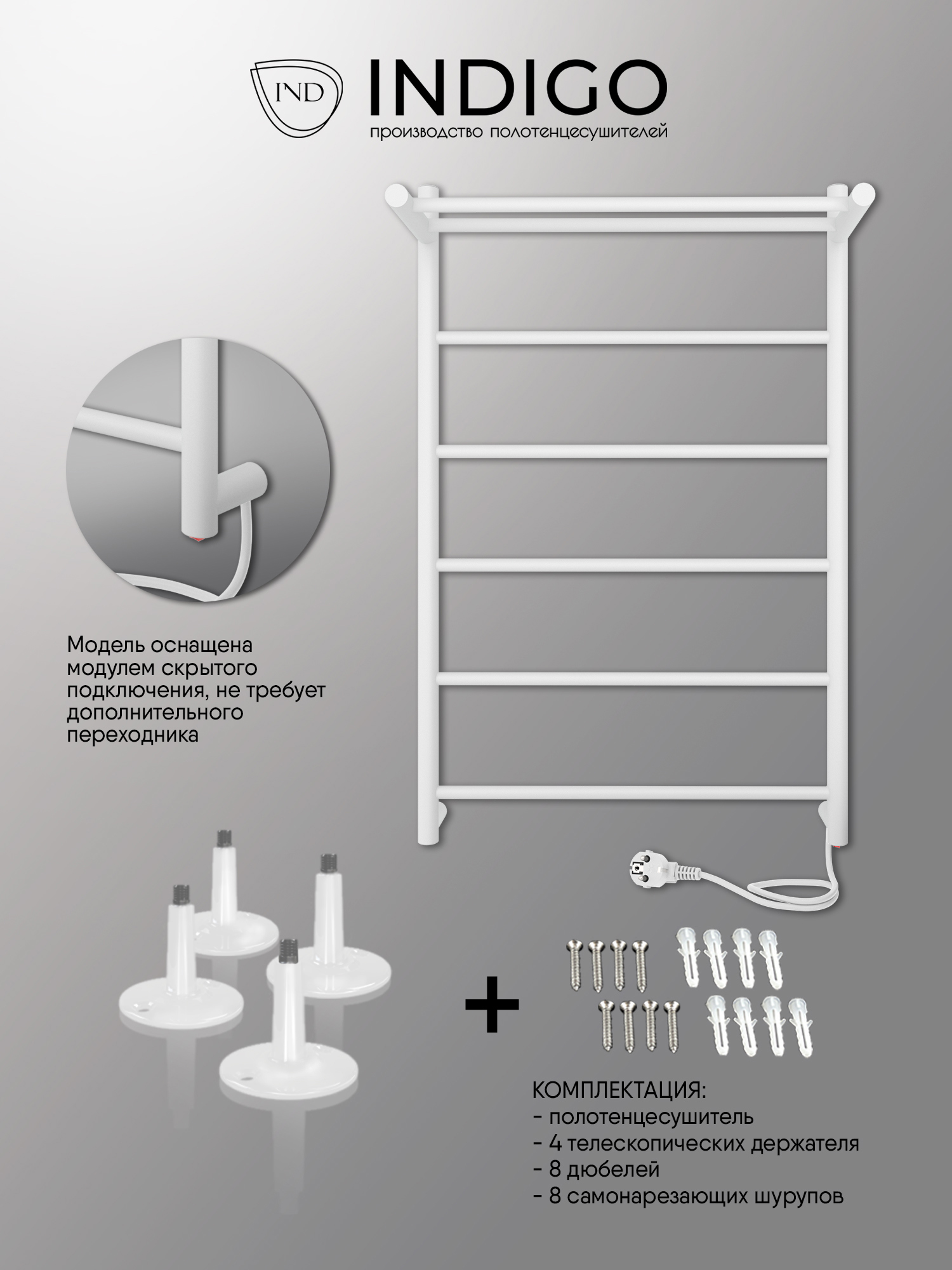 IND

INDIGO
производство полотенцесушителей

Модель оснащена модулем скрытого подключения, не требует дополнительного переходника

+

КОМПЛЕКТАЦИЯ:
- полотенцесушитель
- 4 телескопических держателя
- 8 дюбелей
- 8 самонарезающих шурупов