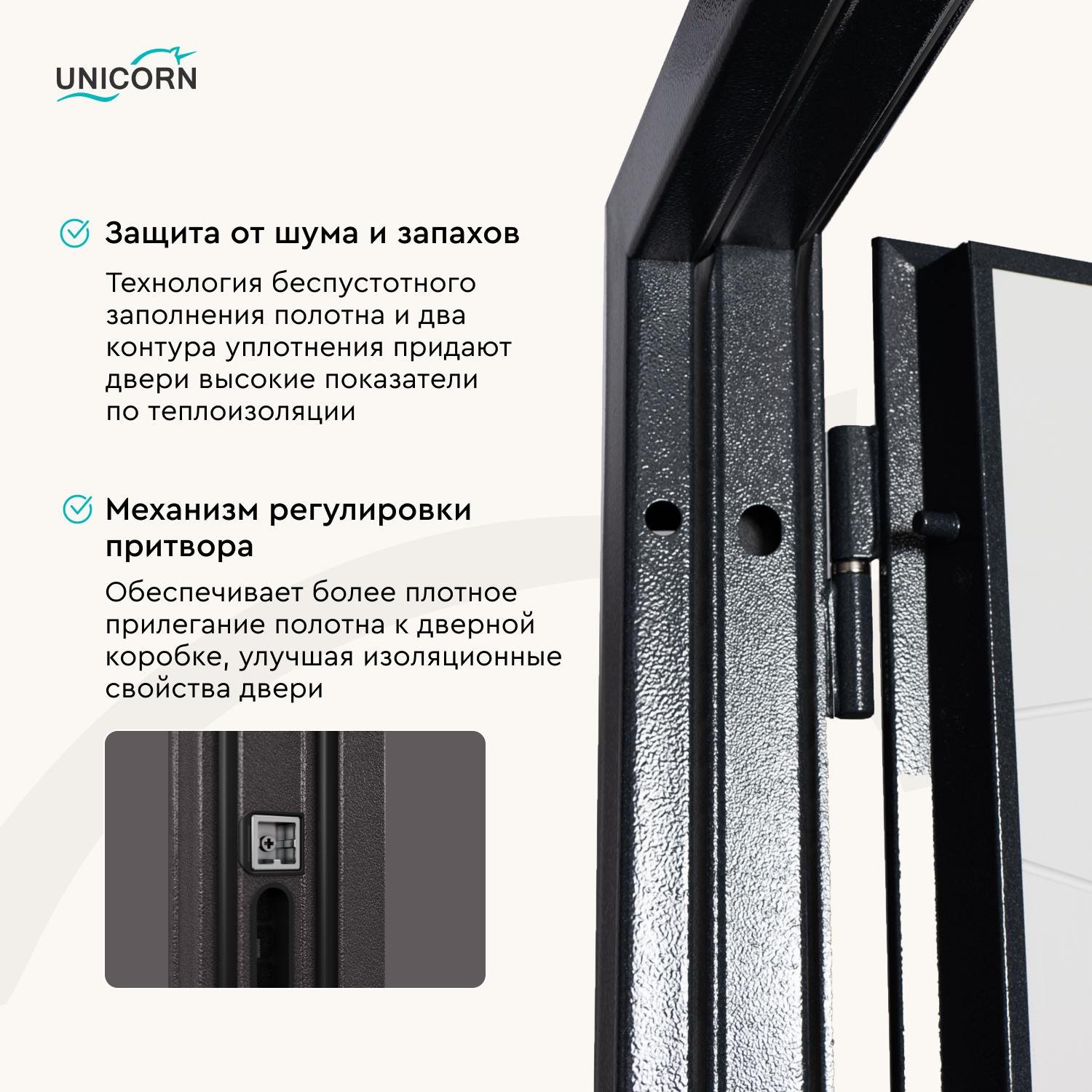 UNICORN

Защита от шума и запахов

Технология беспустотного заполнения полотна и два контура уплотнения придают двери высокие показатели по теплоизоляции

Механизм регулировки притвора

Обеспечивает более плотное прилегание полотна к дверной коробке, улучшая изоляционные свойства двери