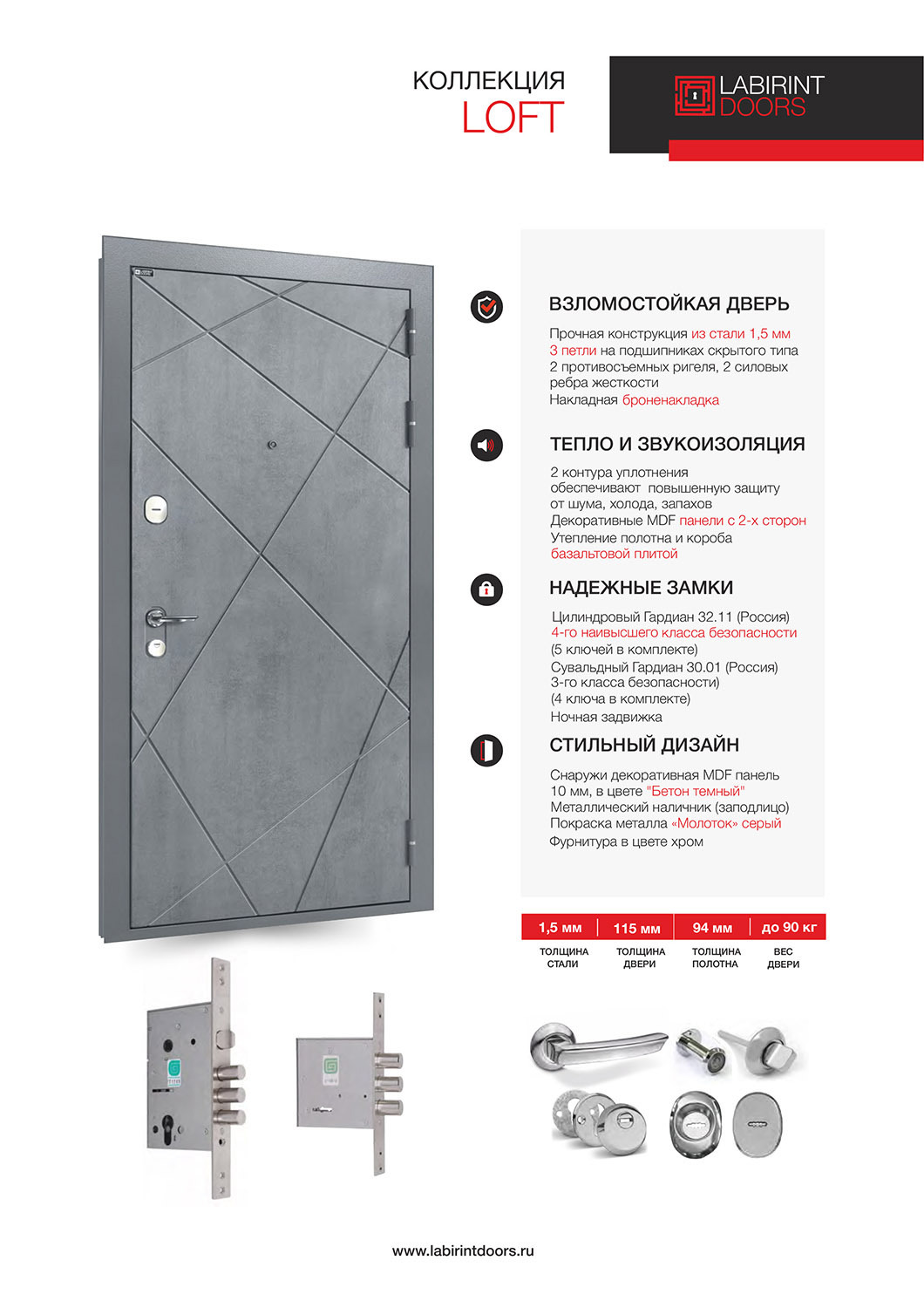 КОЛЛЕКЦИЯ
LOFT

LABIRINT
DOORS

ВЗЛОМОСТОЙКАЯ ДВЕРЬ

Прочная конструкция из стали 1,5 мм
3 петли на подшипниках скрытого типа
2 противосъемных ригеля, 2 силовых ребра жесткости
Накладная броненакладка

ТЕПЛО И ЗВУКОИЗОЛЯЦИЯ

2 контура уплотнения обеспечивают повышенную защиту от шума, холода, запахов
Декоративные MDF панели с 2-х сторон
Утепление полотна и короба базальтовой плитой

НАДЕЖНЫЕ ЗАМКИ

Цилиндровый Гардиан 32.11 (Россия)
4-го наивысшего класса безопасности
(5 ключей в комплекте)
Сувальдный Гардиан 30.01 (Россия)
3-го класса безопасности)
(4 ключа в комплекте)
Ночная задвижка

СТИЛЬНЫЙ ДИЗАЙН

Снаружи декоративная MDF панель 10 мм, в цвете "Бетон темный"
Металлический наличник (заподлицо)
Покраска металла «Молоток» серый
Фурнитура в цвете хром

| 1,5 мм | 115 мм | 94 мм | до 90 кг |
|---|---|---|---|
| ТОЛЩИНА СТАЛИ | ТОЛЩИНА ДВЕРИ | ТОЛЩИНА ПОЛОТНА | ВЕС ДВЕРИ |

www.labirintdoors.ru