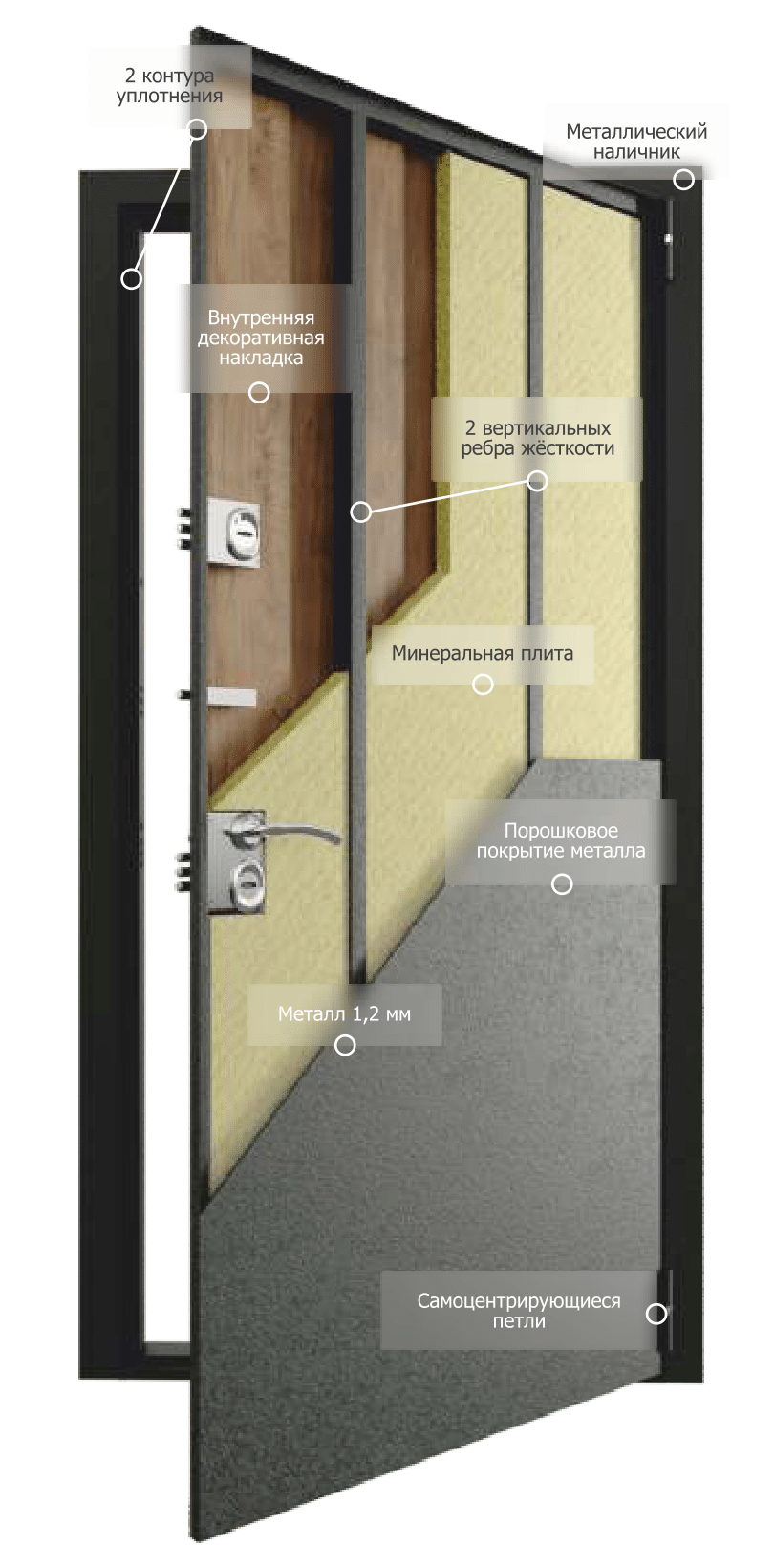 2 контура уплотнения

Металлический наличник

Внутренняя декоративная накладка

2 вертикальных ребра жёсткости

Минеральная плита

Порошковое покрытие металла

Металл 1,2 мм

Самоцентрирующиеся петли