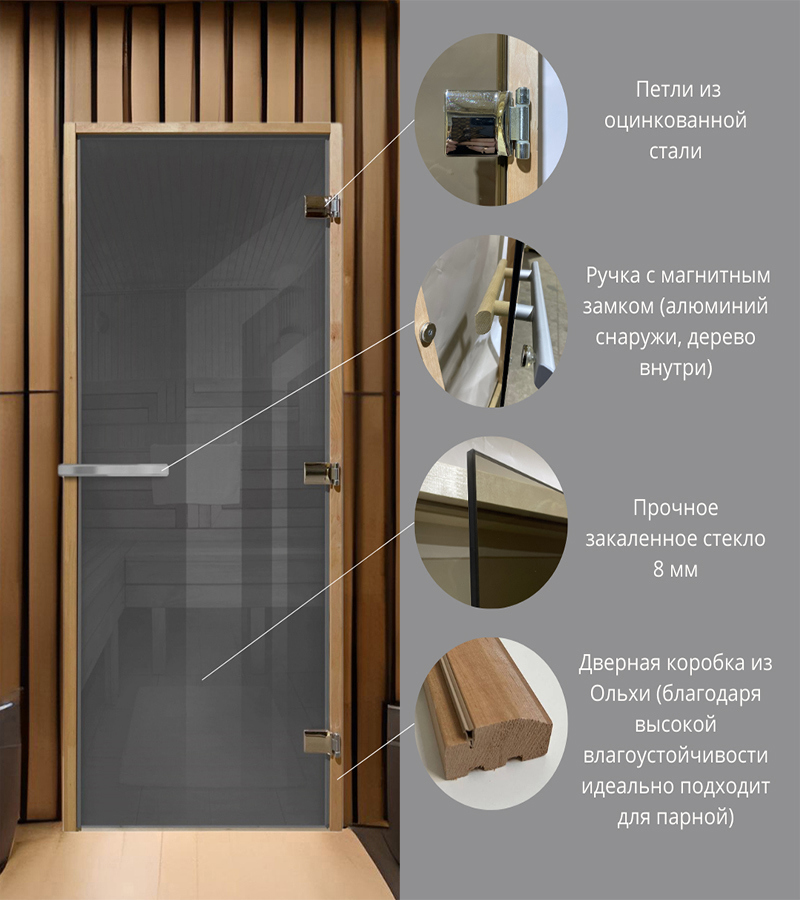 Петли из оцинкованной стали

Ручка с магнитным замком (алюминий снаружи, дерево внутри)

Прочное закаленное стекло 8 мм

Дверная коробка из Ольхи (благодаря высокой влагоустойчивости идеально подходит для парной)