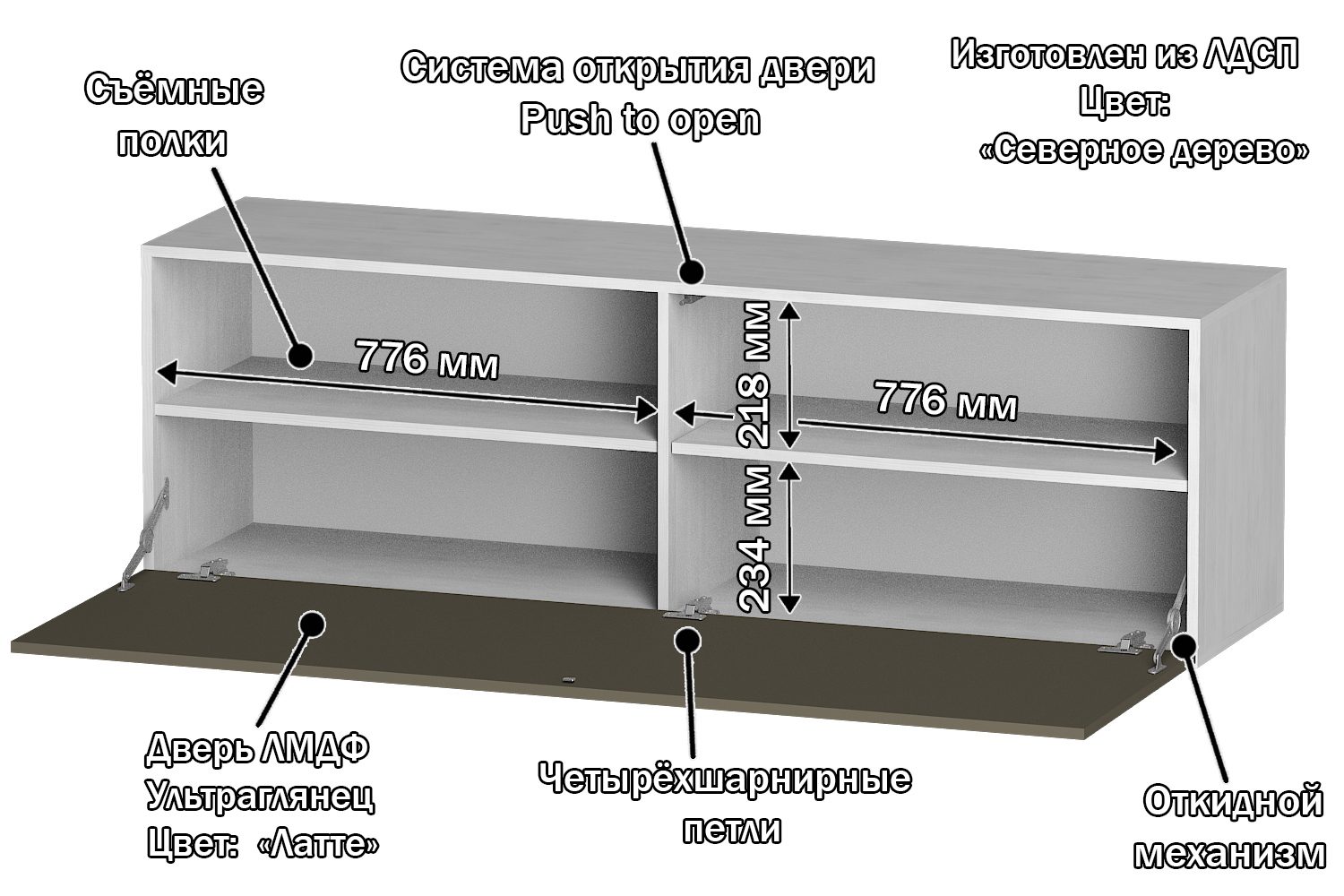 Съёмные полки

Система открытия двери Push to open

Изготовлен из ЛДСП Цвет: «Северное дерево»

776 мм

218 мм

776 мм

234 мм

Дверь ЛМДФ Ультраглянец Цвет: «Латте»

Четырёхшарнирные петли

Откидной механизм