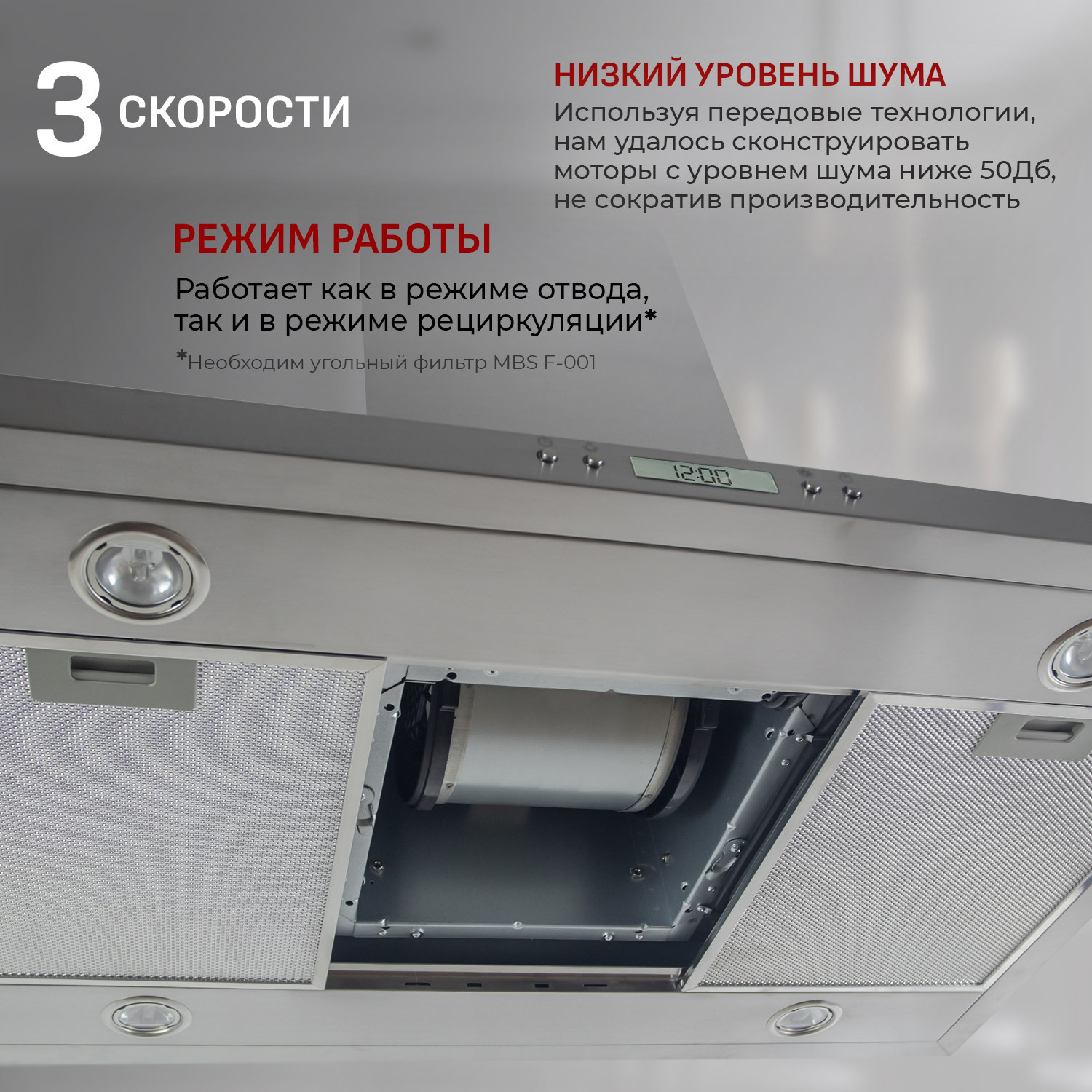 3 СКОРОСТИ

НИЗКИЙ УРОВЕНЬ ШУМА

Используя передовые технологии, нам удалось сконструировать моторы с уровнем шума ниже 50Дб, не сократив производительность

РЕЖИМ РАБОТЫ

Работает как в режиме отвода, так и в режиме рециркуляции*

*Необходим угольный фильтр MBS F-001

12:00