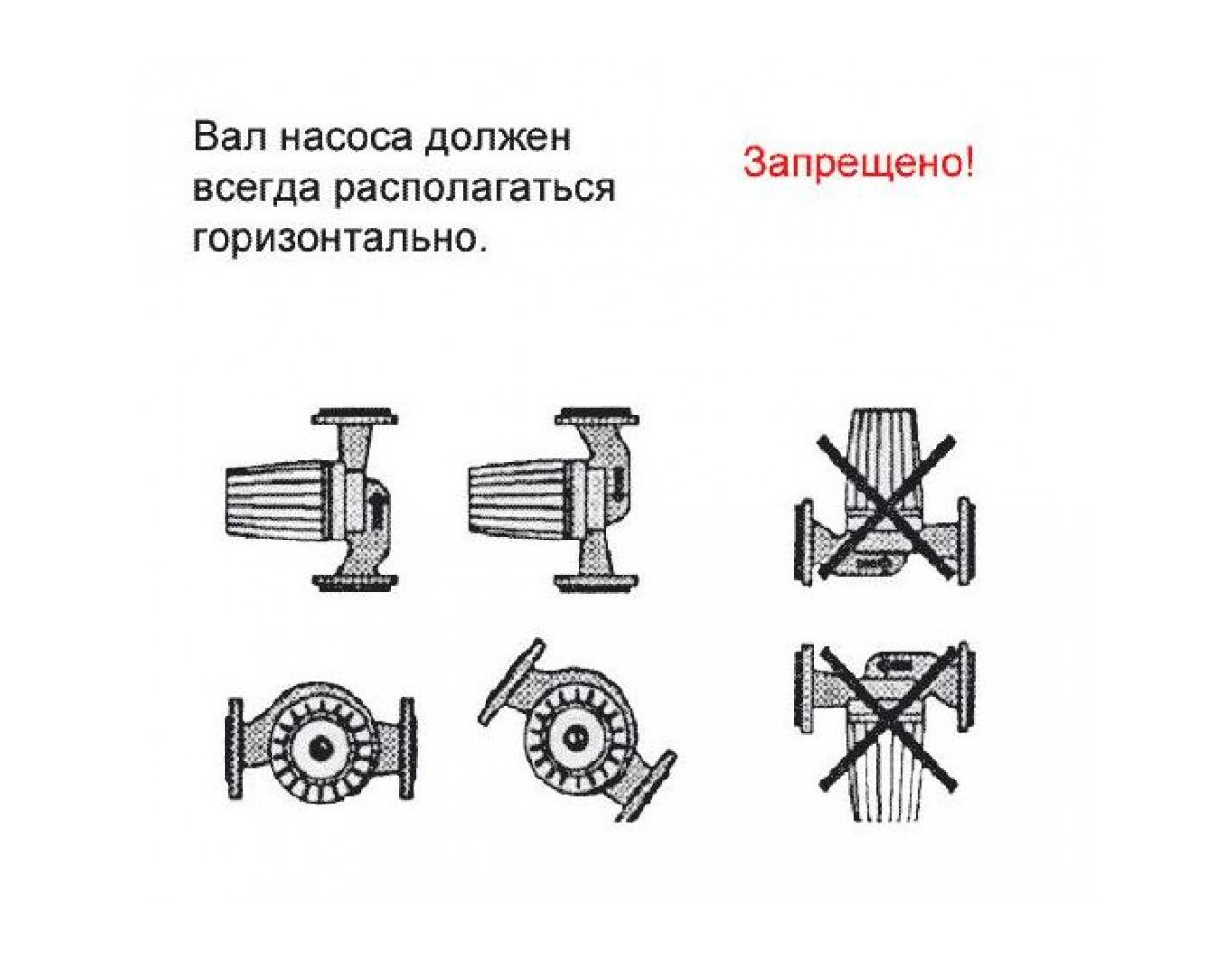 Вал насоса должен всегда располагаться горизонтально.

Запрещено!