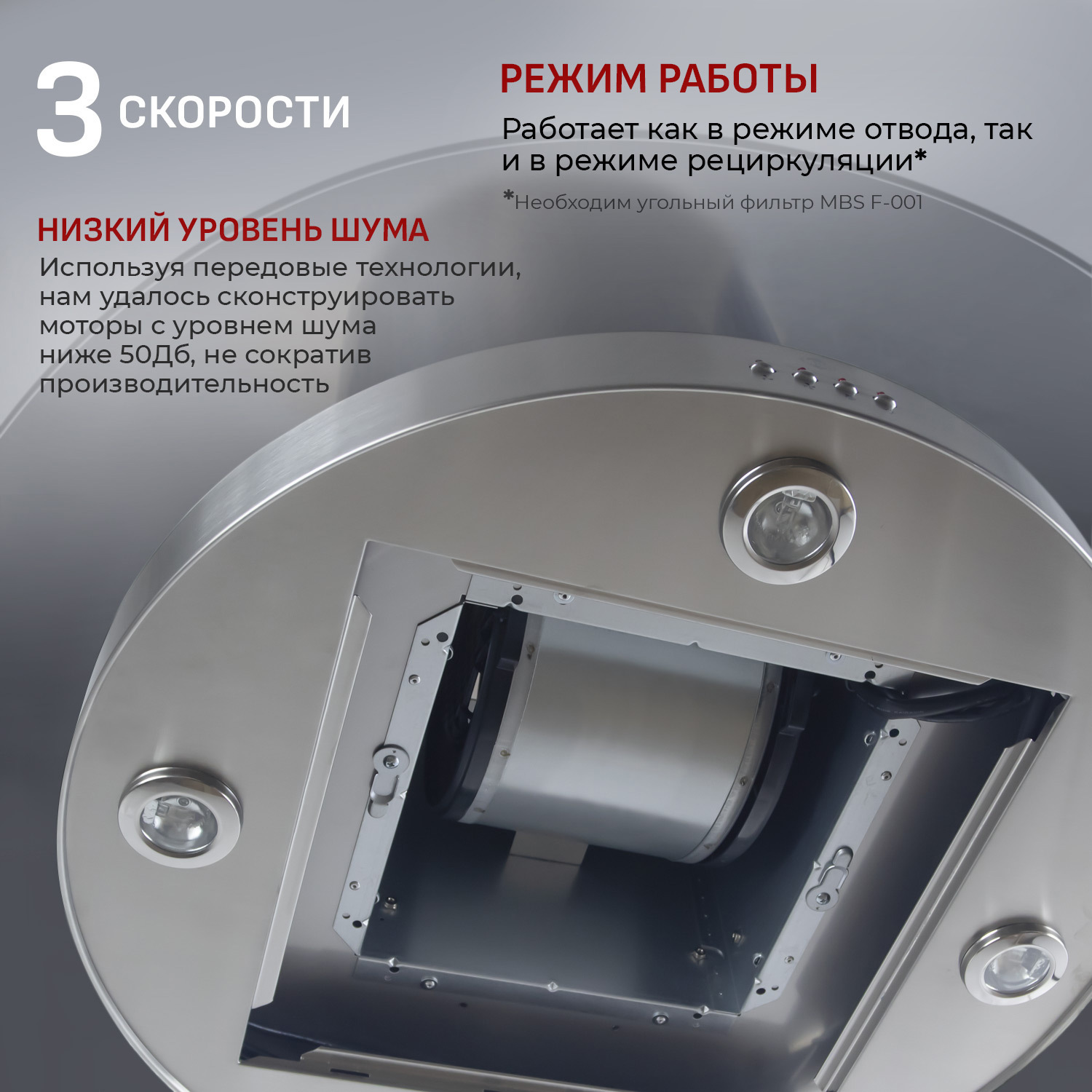 3 СКОРОСТИ

РЕЖИМ РАБОТЫ

Работает как в режиме отвода, так и в режиме рециркуляции*

*Необходим угольный фильтр MBS F-001

НИЗКИЙ УРОВЕНЬ ШУМА

Используя передовые технологии, нам удалось сконструировать моторы с уровнем шума ниже 50Дб, не сократив производительность