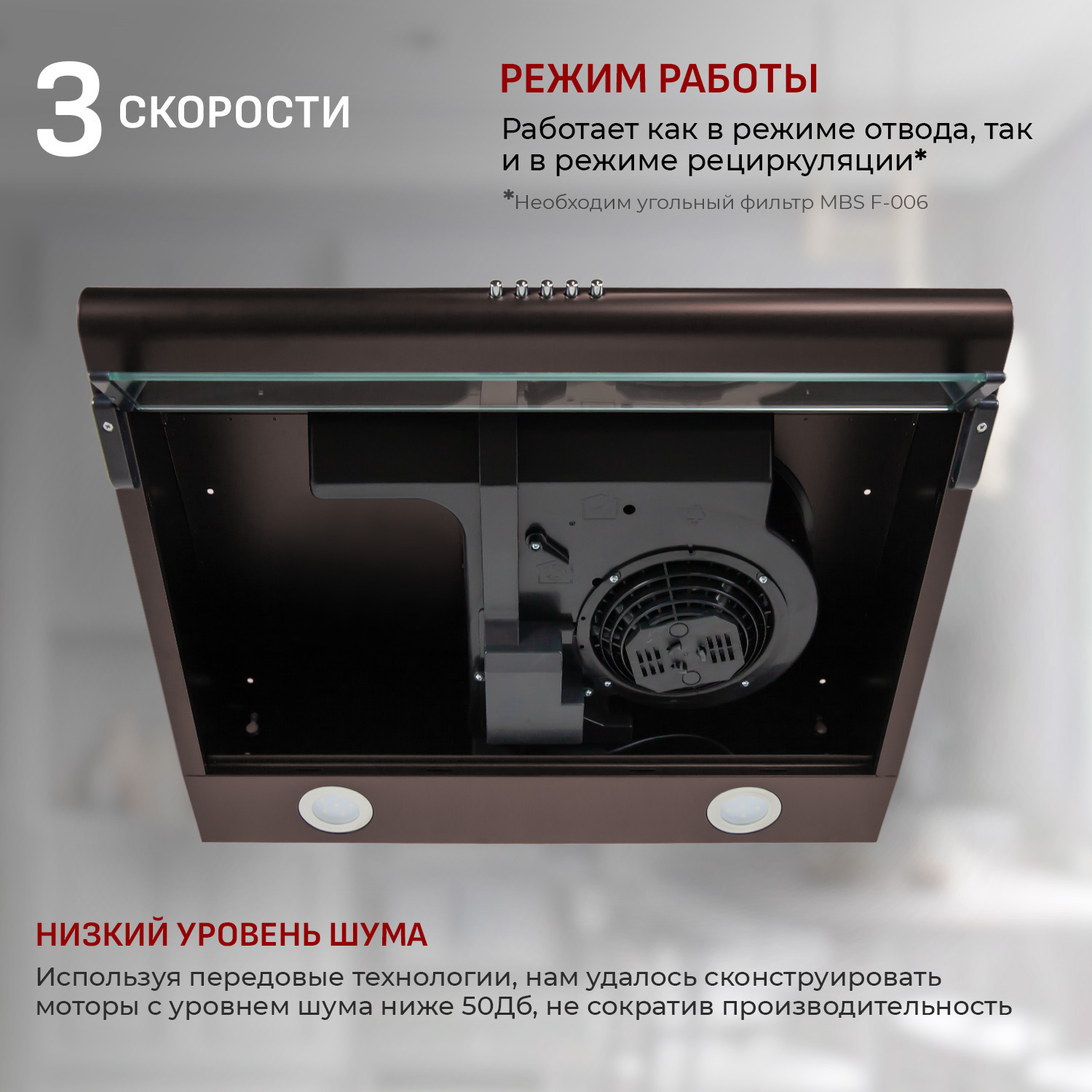 3 СКОРОСТИ

РЕЖИМ РАБОТЫ

Работает как в режиме отвода, так и в режиме рециркуляции*

*Необходим угольный фильтр MBS F-006

НИЗКИЙ УРОВЕНЬ ШУМА

Используя передовые технологии, нам удалось сконструировать моторы с уровнем шума ниже 50Дб, не сократив производительность