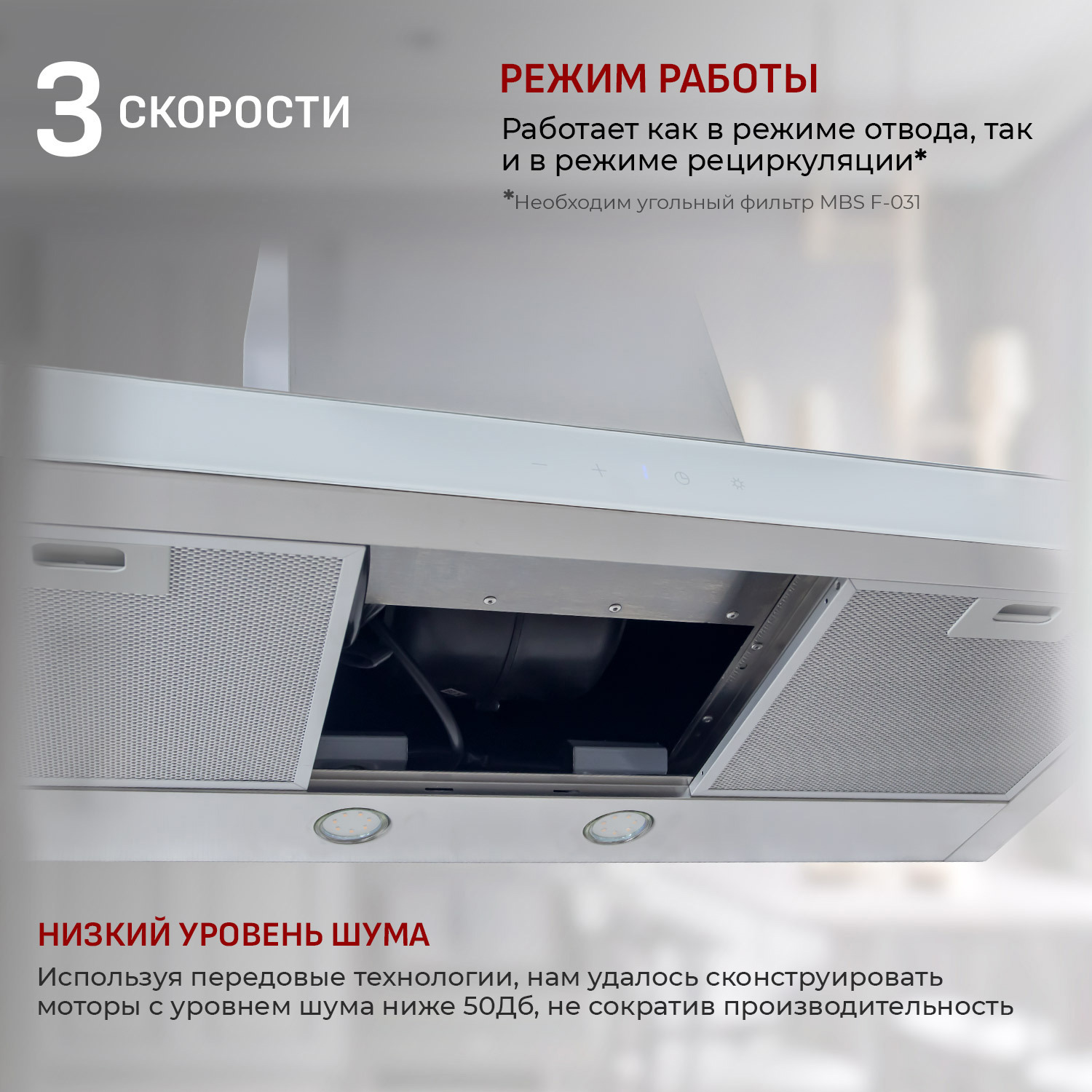 3 СКОРОСТИ

РЕЖИМ РАБОТЫ

Работает как в режиме отвода, так и в режиме рециркуляции*

*Необходим угольный фильтр MBS F-031

НИЗКИЙ УРОВЕНЬ ШУМА

Используя передовые технологии, нам удалось сконструировать моторы с уровнем шума ниже 50Дб, не сократив производительность