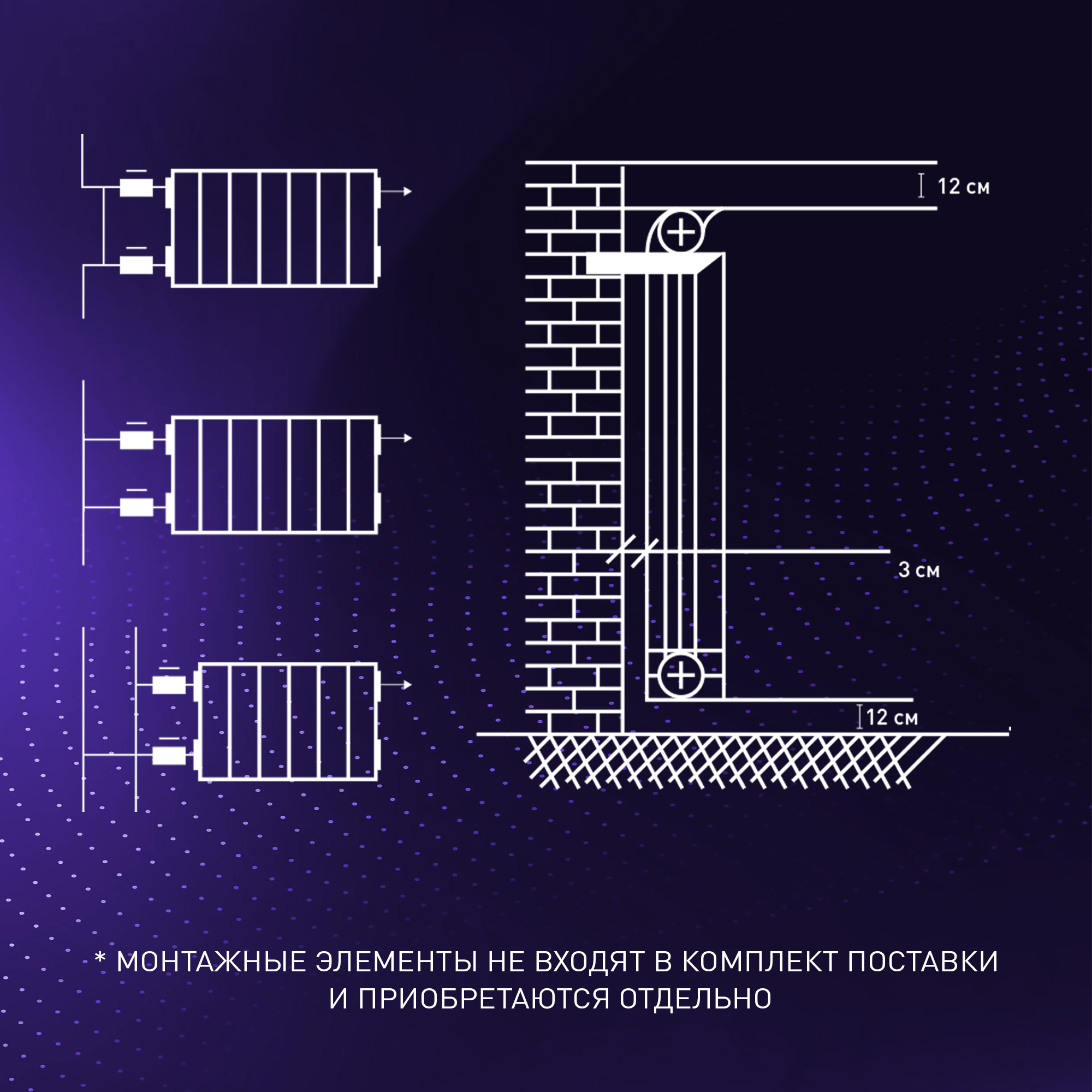 12 см

3 см

12 см

* МОНТАЖНЫЕ ЭЛЕМЕНТЫ НЕ ВХОДЯТ В КОМПЛЕКТ ПОСТАВКИ И ПРИОБРЕТАЮТСЯ ОТДЕЛЬНО