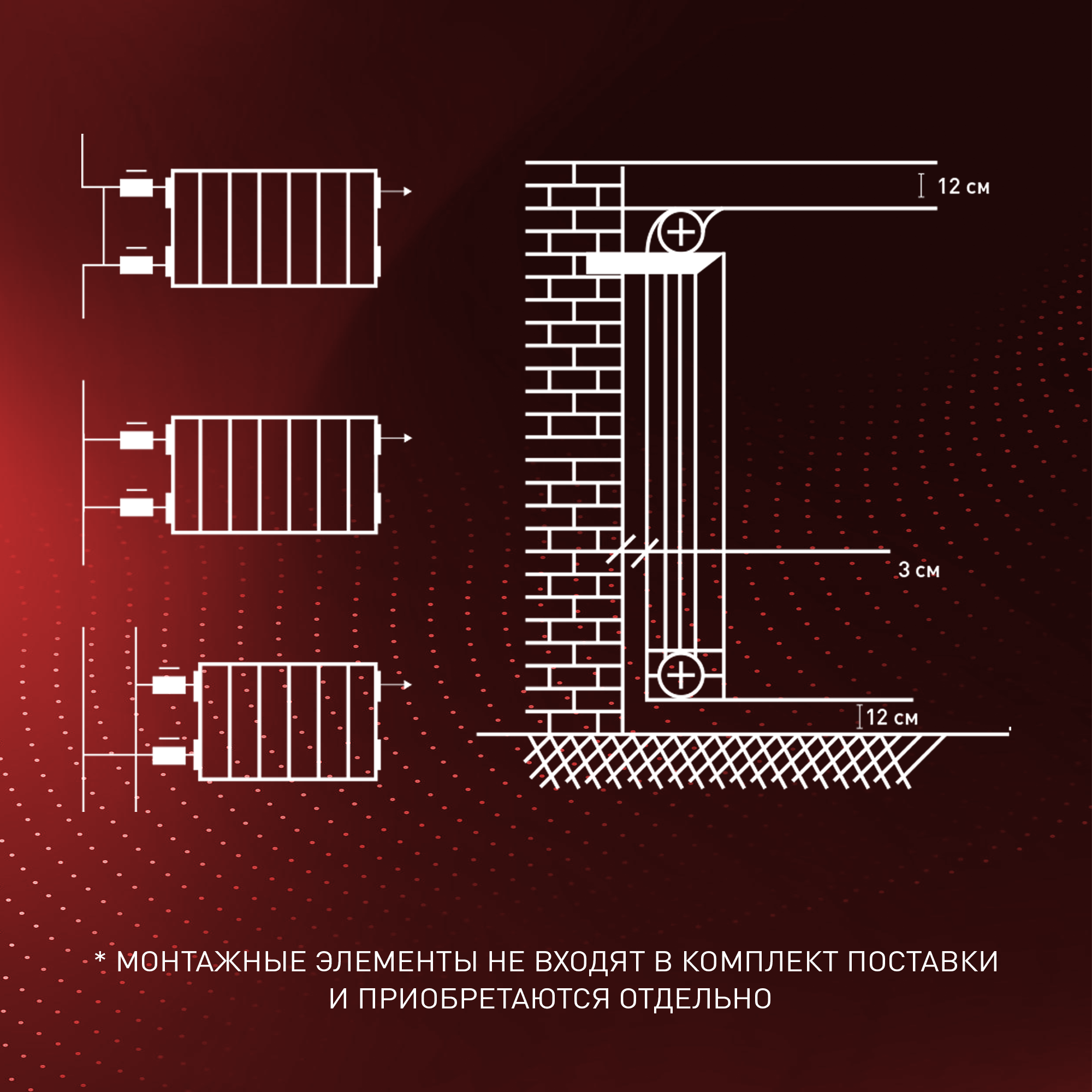 12 см

3 см

12 см

* МОНТАЖНЫЕ ЭЛЕМЕНТЫ НЕ ВХОДЯТ В КОМПЛЕКТ ПОСТАВКИ И ПРИОБРЕТАЮТСЯ ОТДЕЛЬНО