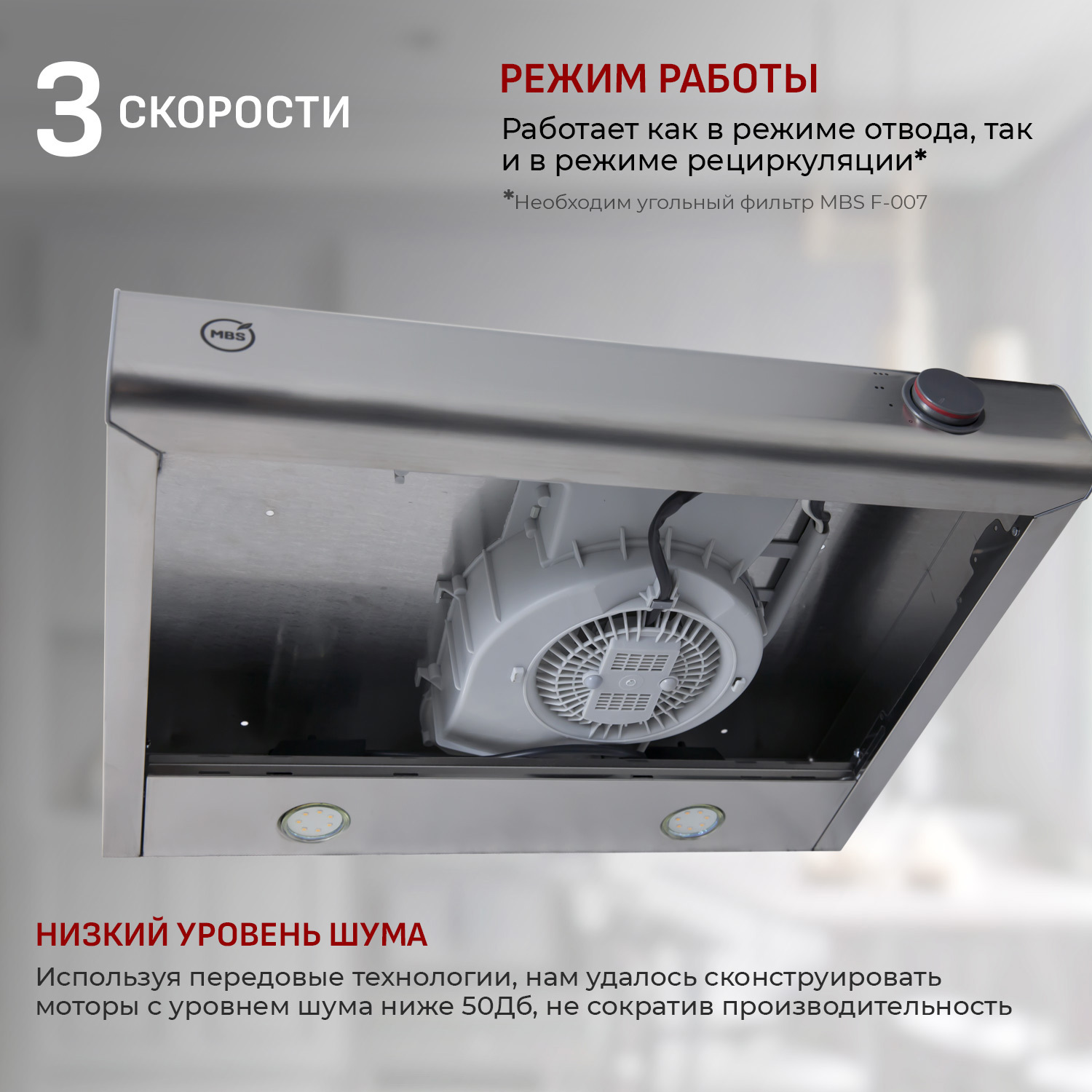 3 СКОРОСТИ

РЕЖИМ РАБОТЫ

Работает как в режиме отвода, так и в режиме рециркуляции*

*Необходим угольный фильтр MBS F-007

MBS

НИЗКИЙ УРОВЕНЬ ШУМА

Используя передовые технологии, нам удалось сконструировать моторы с уровнем шума ниже 50Дб, не сократив производительность