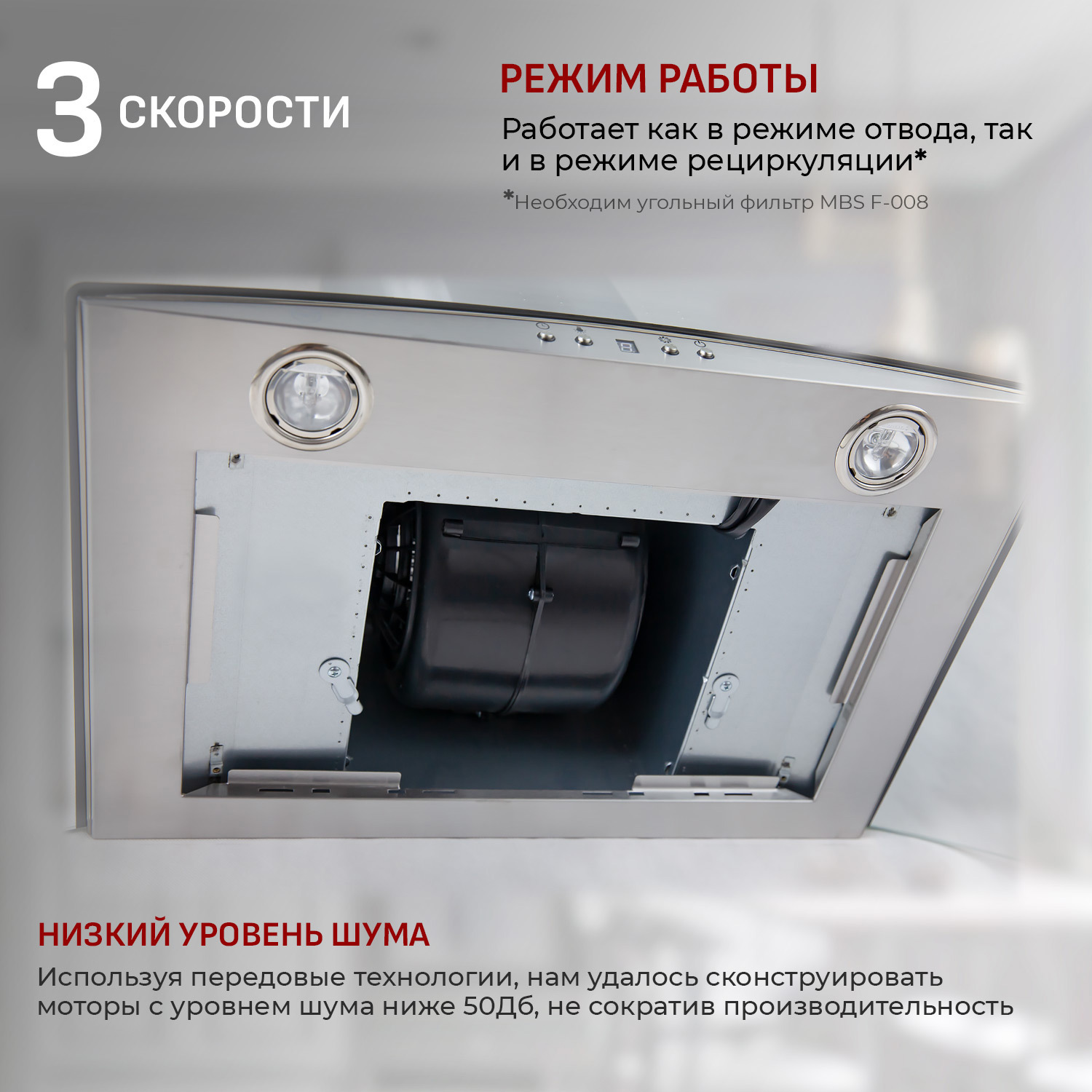 3 СКОРОСТИ

РЕЖИМ РАБОТЫ

Работает как в режиме отвода, так и в режиме рециркуляции*

*Необходим угольный фильтр MBS F-008

НИЗКИЙ УРОВЕНЬ ШУМА

Используя передовые технологии, нам удалось сконструировать моторы с уровнем шума ниже 50Дб, не сократив производительность