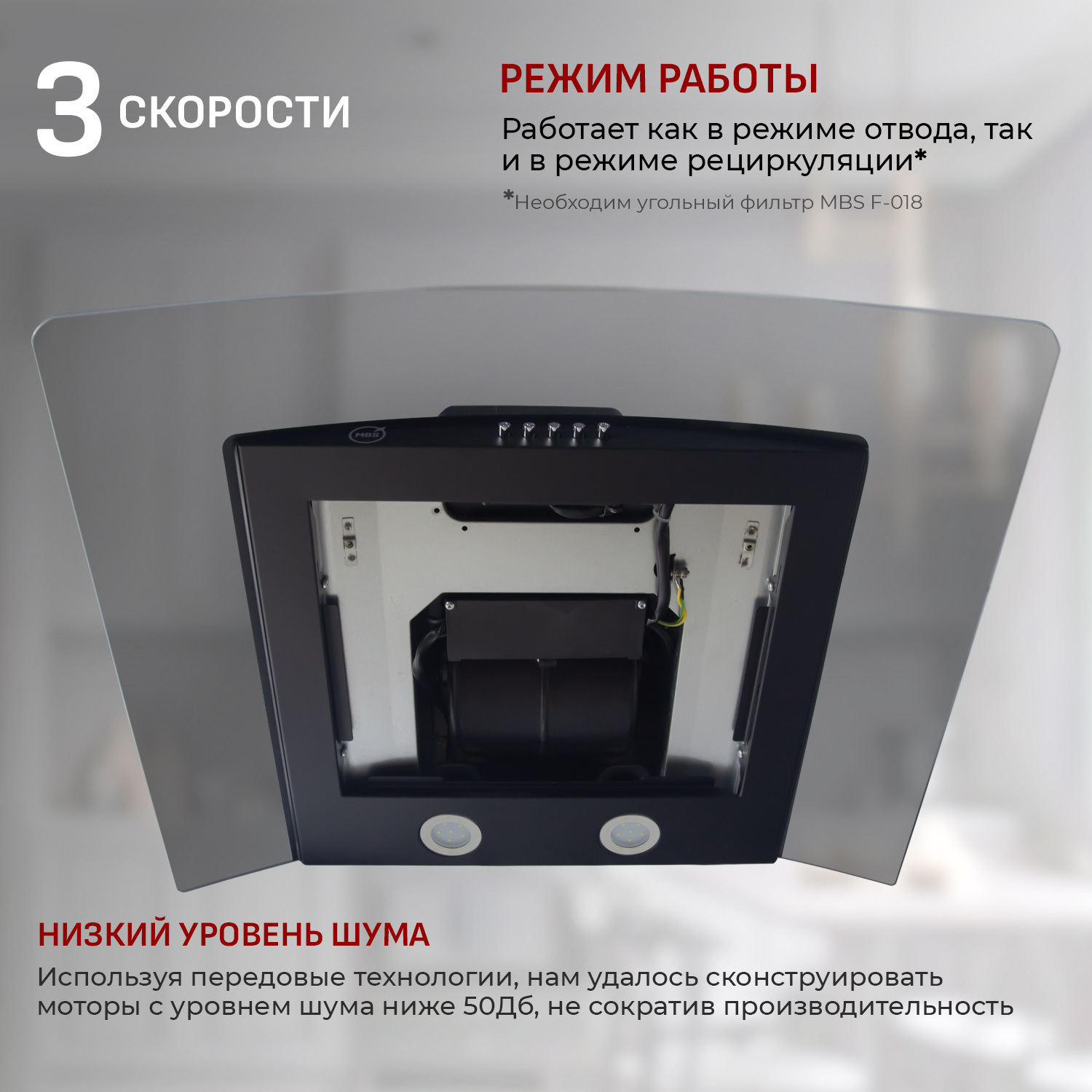 3 СКОРОСТИ

РЕЖИМ РАБОТЫ

Работает как в режиме отвода, так и в режиме рециркуляции*

*Необходим угольный фильтр MBS F-018

MBS

НИЗКИЙ УРОВЕНЬ ШУМА

Используя передовые технологии, нам удалось сконструировать моторы с уровнем шума ниже 50Дб, не сократив производительность