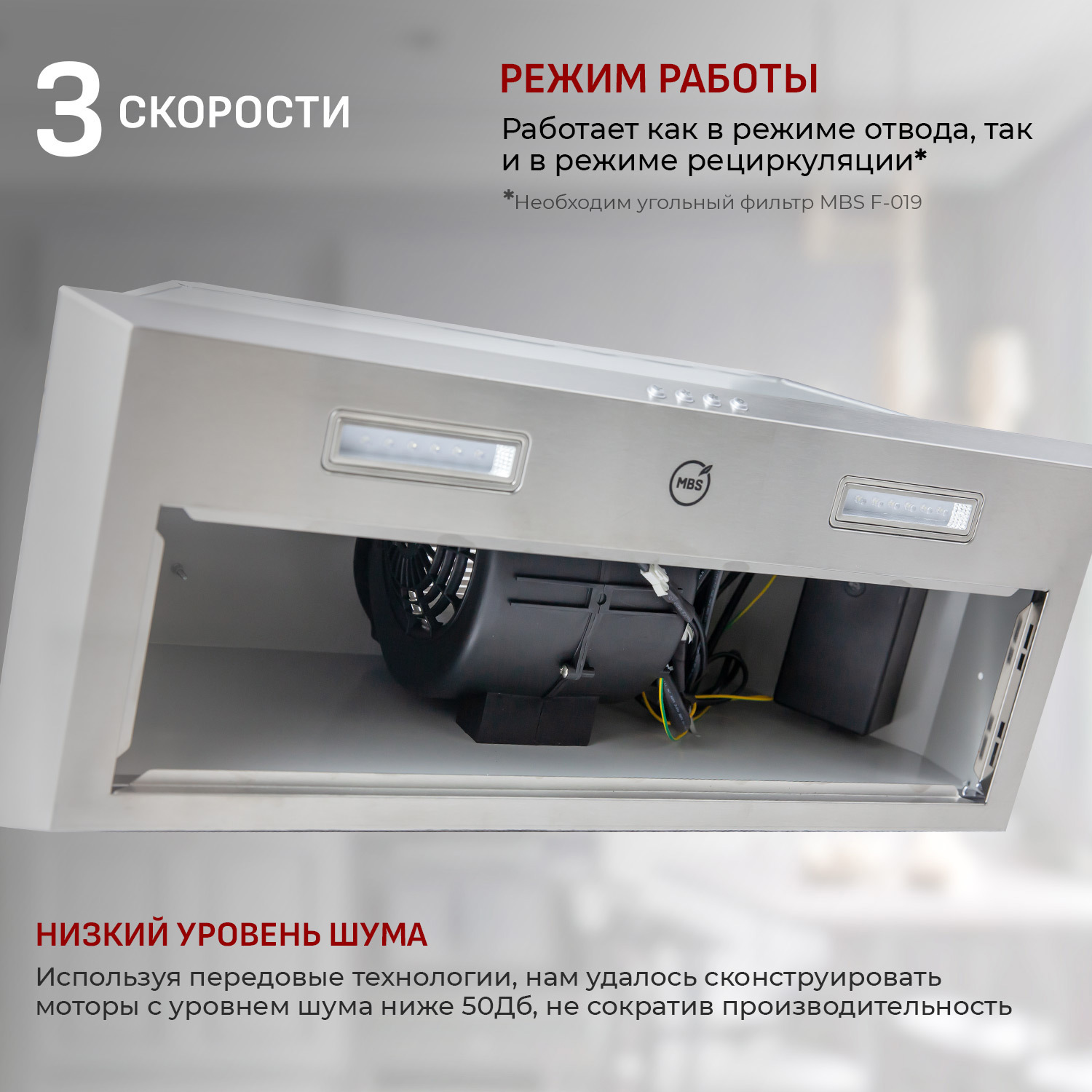 3 СКОРОСТИ

РЕЖИМ РАБОТЫ

Работает как в режиме отвода, так и в режиме рециркуляции*

*Необходим угольный фильтр MBS F-019

MBS

НИЗКИЙ УРОВЕНЬ ШУМА

Используя передовые технологии, нам удалось сконструировать моторы с уровнем шума ниже 50Дб, не сократив производительность