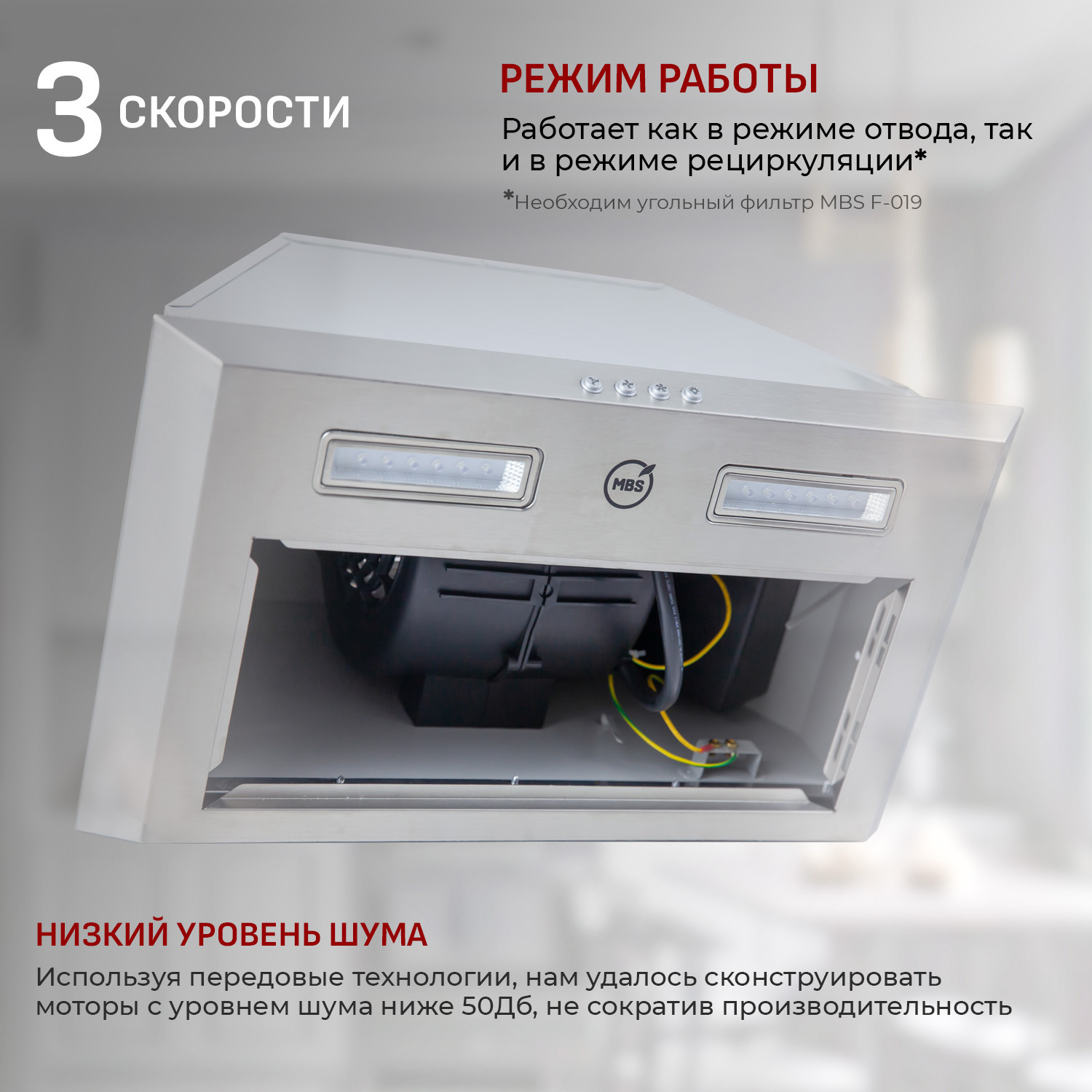 3 СКОРОСТИ

РЕЖИМ РАБОТЫ

Работает как в режиме отвода, так и в режиме рециркуляции*

*Необходим угольный фильтр MBS F-019

MBS

НИЗКИЙ УРОВЕНЬ ШУМА

Используя передовые технологии, нам удалось сконструировать моторы с уровнем шума ниже 50Дб, не сократив производительность