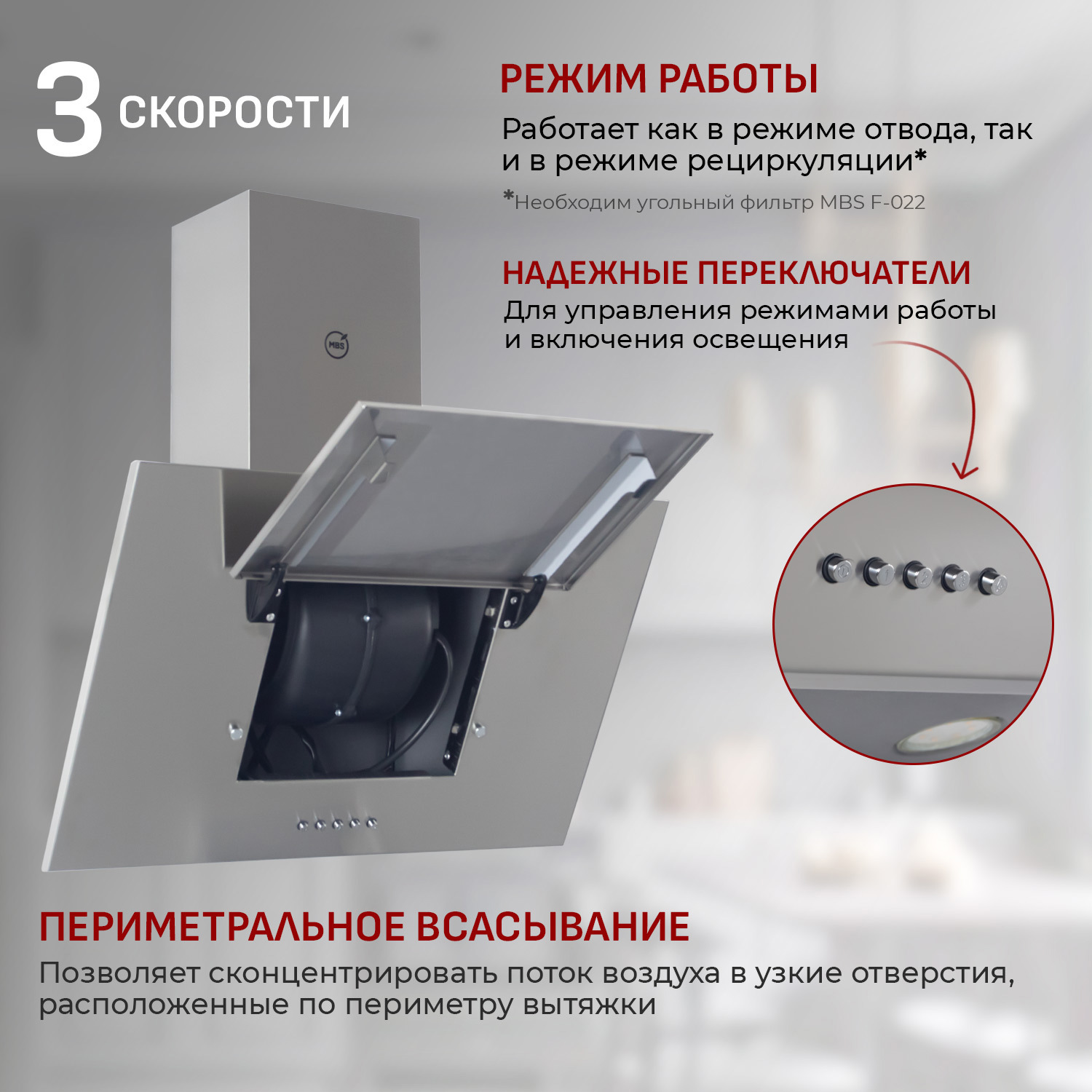 3 СКОРОСТИ

РЕЖИМ РАБОТЫ

Работает как в режиме отвода, так и в режиме рециркуляции*

*Необходим угольный фильтр MBS F-022

НАДЕЖНЫЕ ПЕРЕКЛЮЧАТЕЛИ

Для управления режимами работы и включения освещения

MBS

ПЕРИМЕТРАЛЬНОЕ ВСАСЫВАНИЕ

Позволяет сконцентрировать поток воздуха в узкие отверстия, расположенные по периметру вытяжки