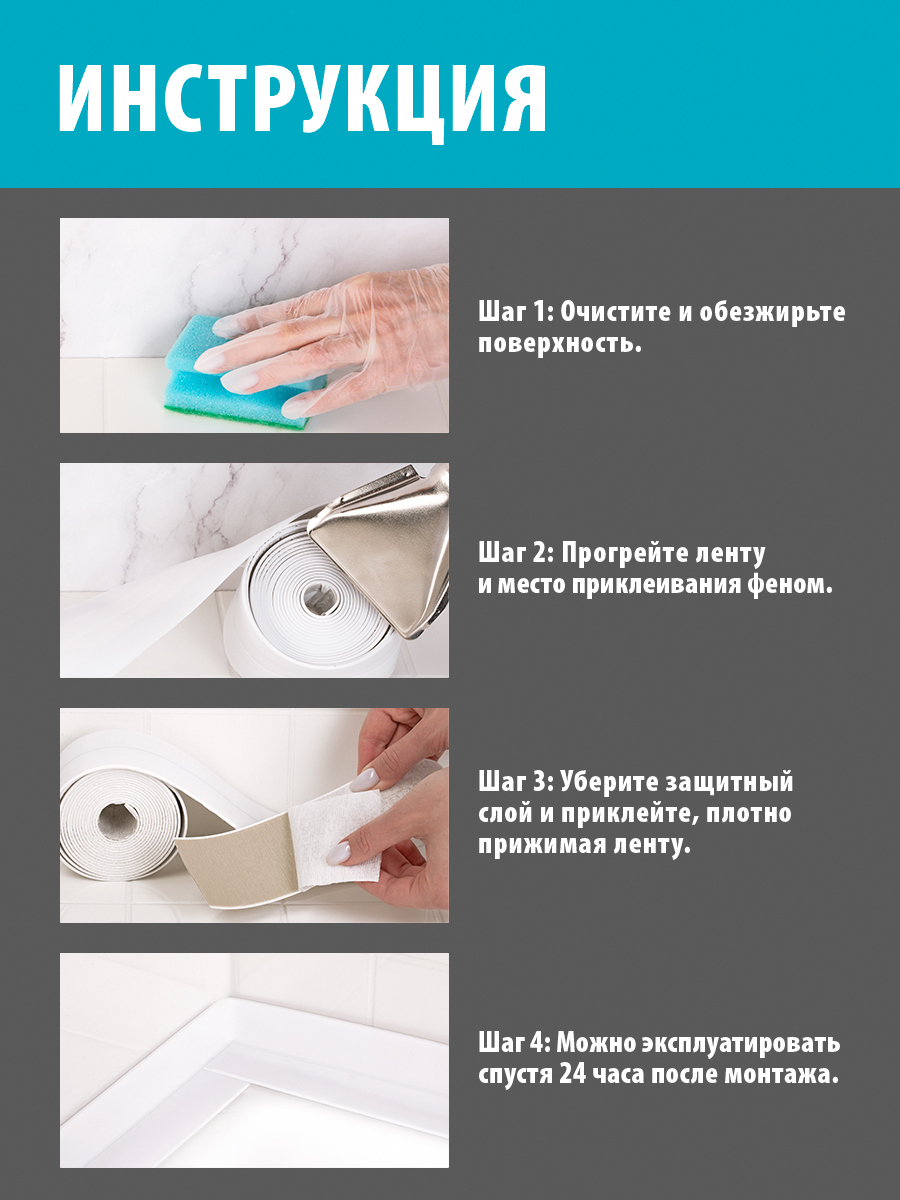 ИНСТРУКЦИЯ

Шаг 1: Очистите и обезжирьте поверхность.

Шаг 2: Прогрейте ленту и место приклеивания феном.

Шаг 3: Уберите защитный слой и приклейте, плотно прижимая ленту.

Шаг 4: Можно эксплуатировать спустя 24 часа после монтажа.