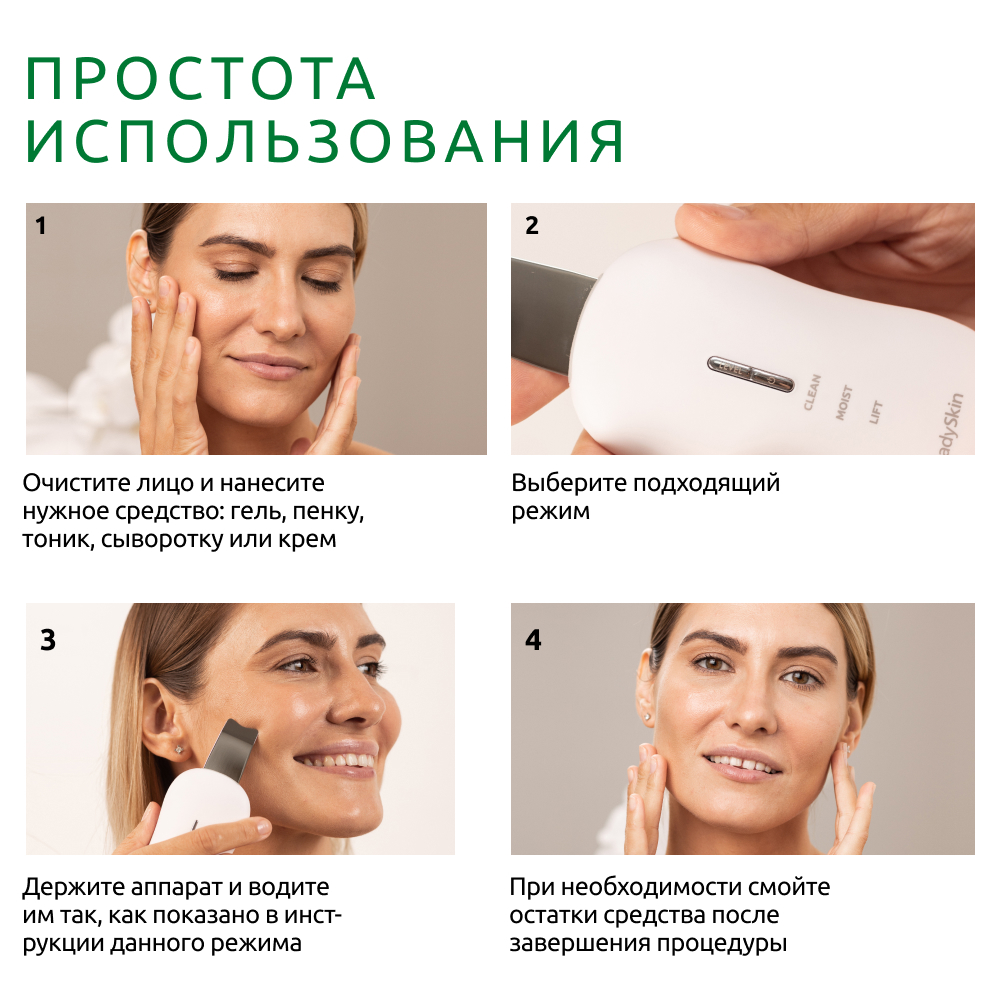 ПРОСТОТА ИСПОЛЬЗОВАНИЯ

1

Очистите лицо и нанесите нужное средство: гель, пенку, тоник, сыворотку или крем

2

LEVEL

CLEAN

MOIST

LIFT

adySkin

Выберите подходящий режим

3

Держите аппарат и водите им так, как показано в инструкции данного режима

4

При необходимости смойте остатки средства после завершения процедуры