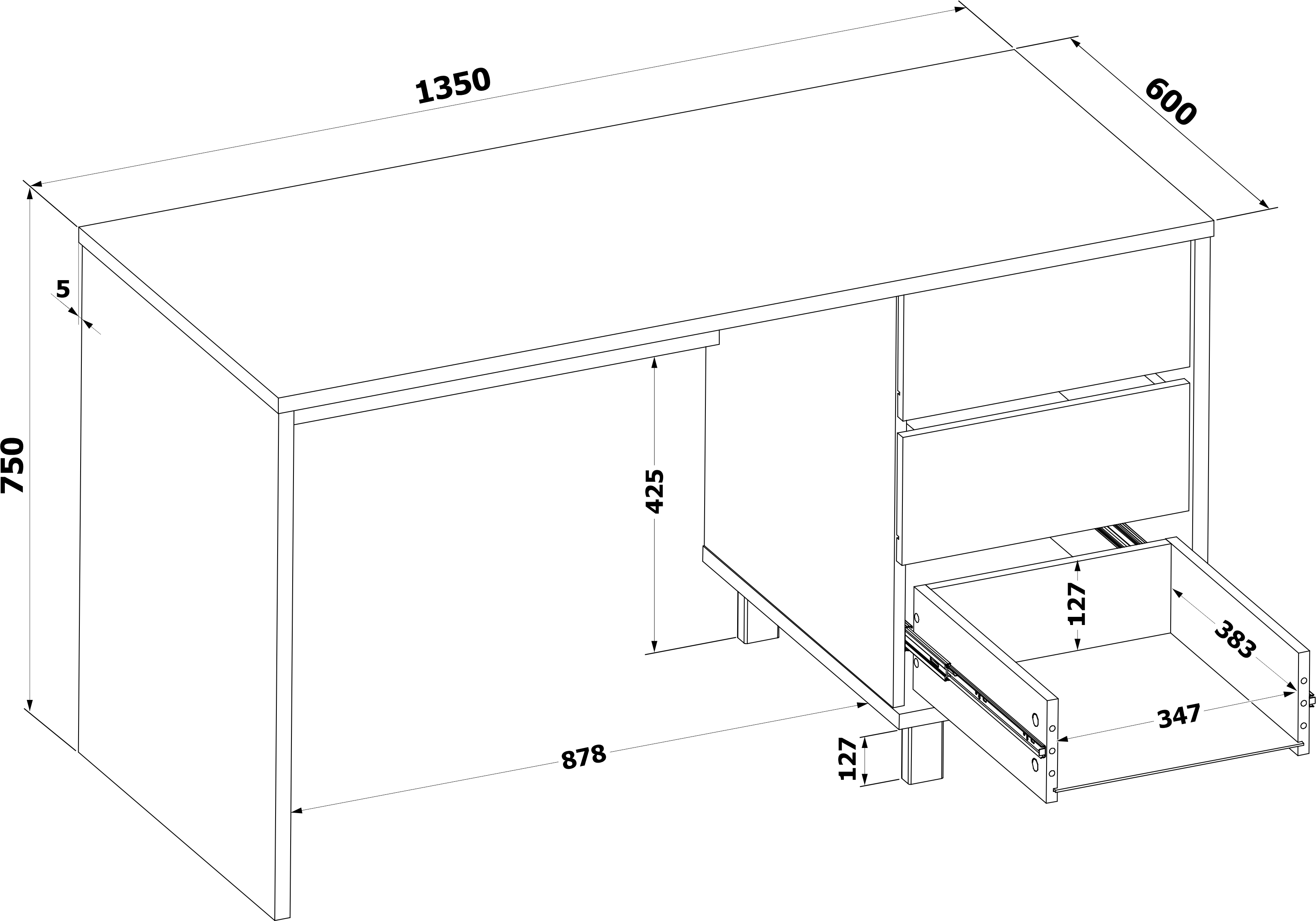 1350

600

5

750

425

127

383

347

878

127