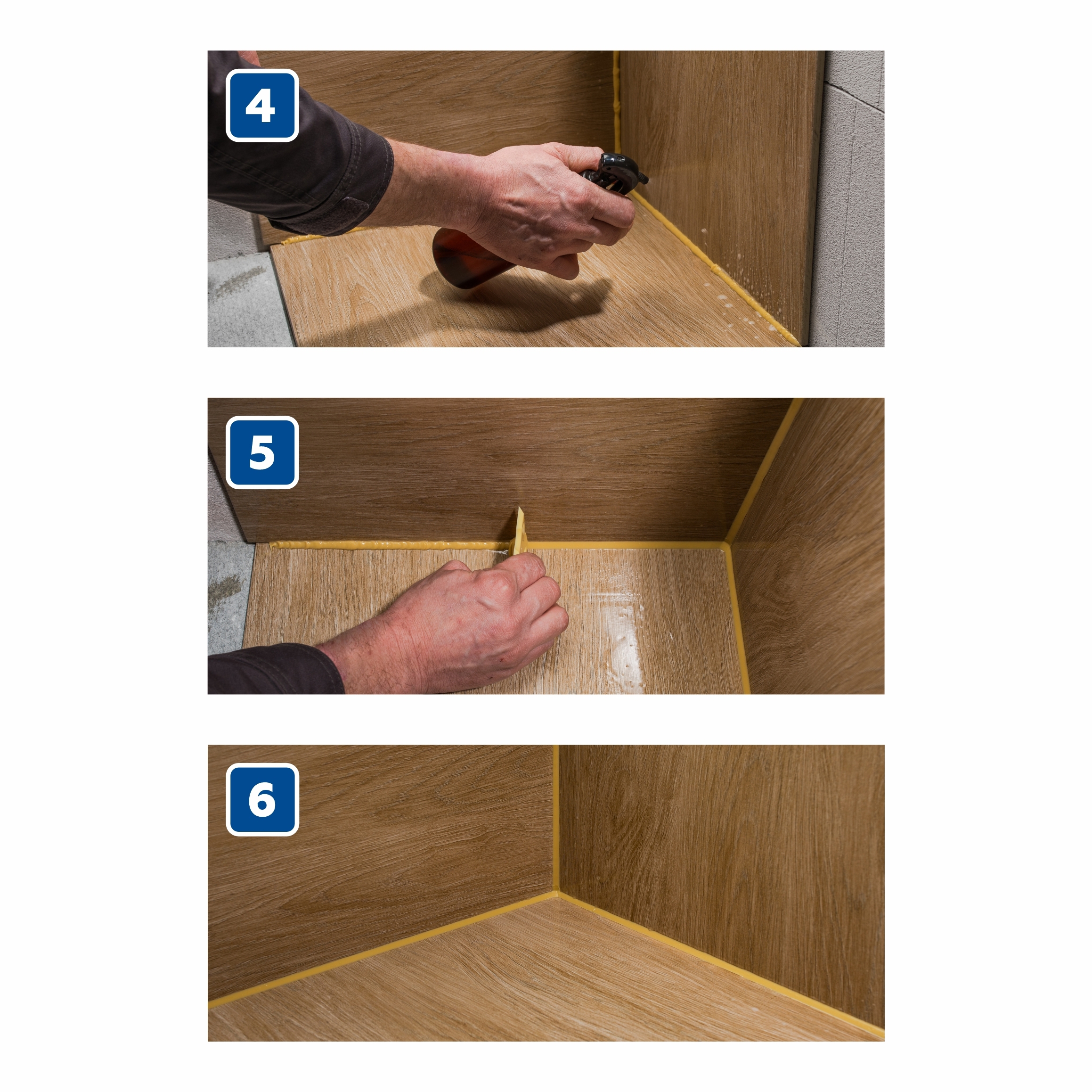 4

5

6