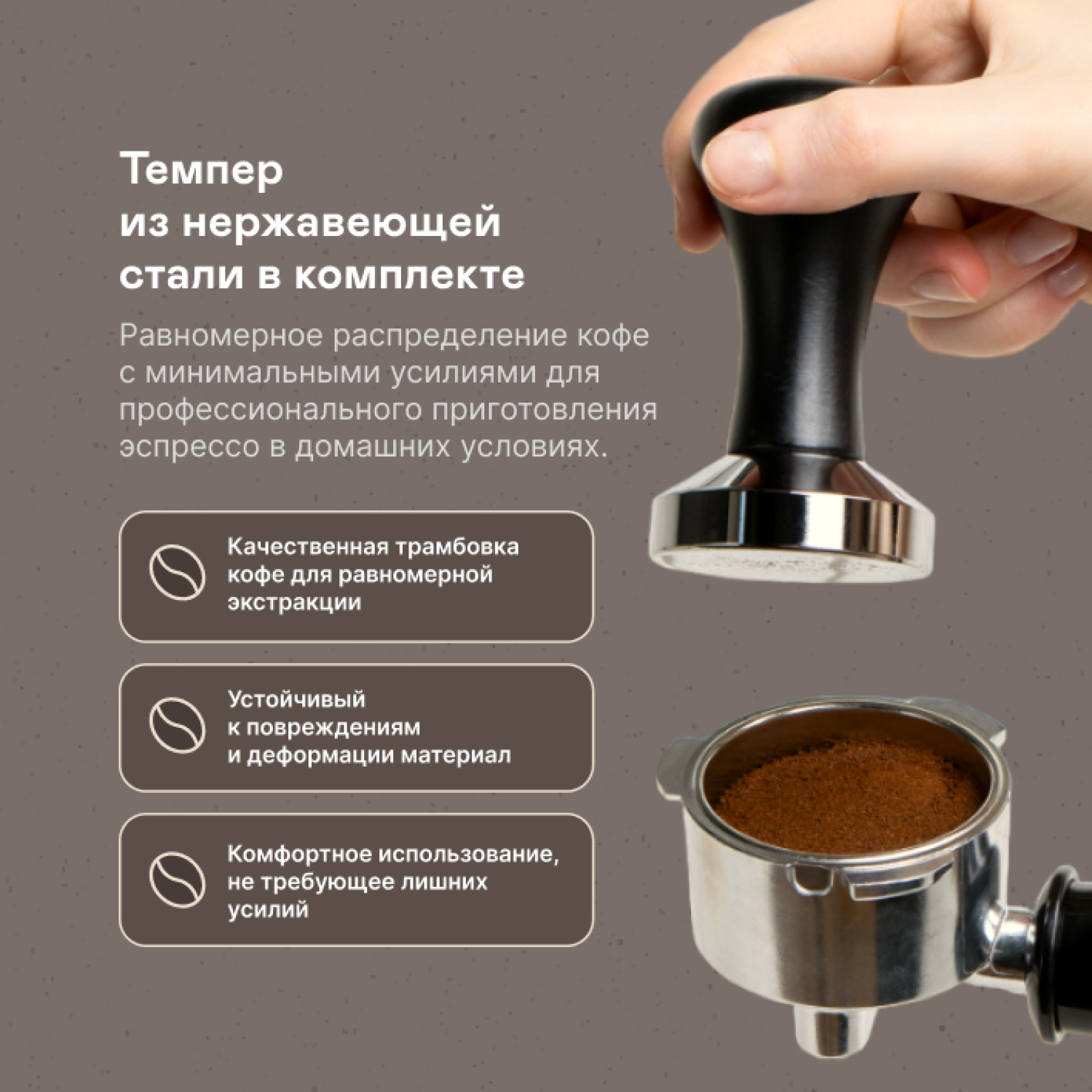 Темпер из нержавеющей стали в комплекте

Равномерное распределение кофе с минимальными усилиями для профессионального приготовления эспрессо в домашних условиях.

Качественная трамбовка кофе для равномерной экстракции

Устойчивый к повреждениям и деформации материал

Комфортное использование, не требующее лишних усилий