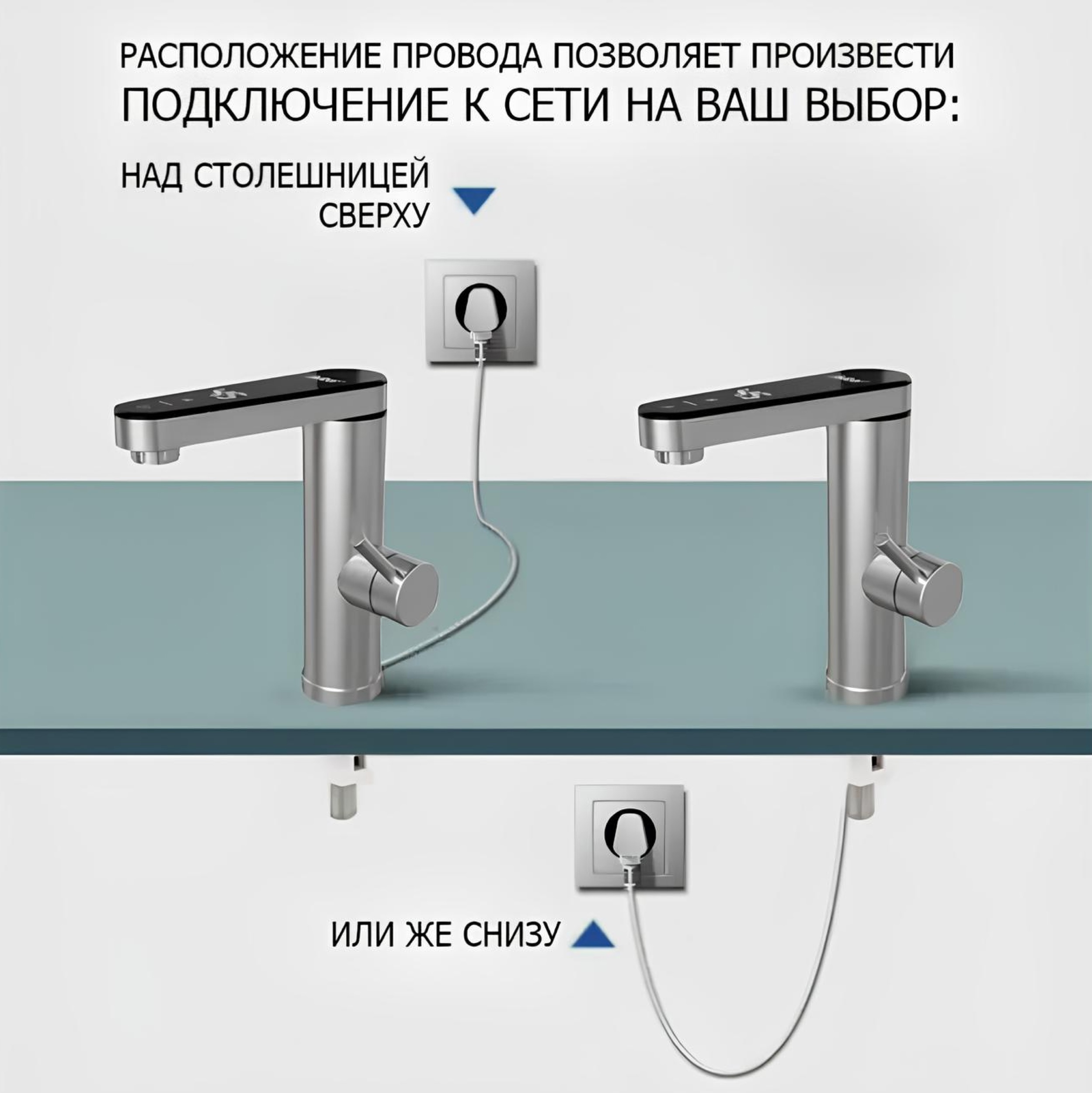 РАСПОЛОЖЕНИЕ ПРОВОДА ПОЗВОЛЯЕТ ПРОИЗВЕСТИ ПОДКЛЮЧЕНИЕ К СЕТИ НА ВАШ ВЫБОР:

НАД СТОЛЕШНИЦЕЙ СВЕРХУ

ИЛИ ЖЕ СНИЗУ