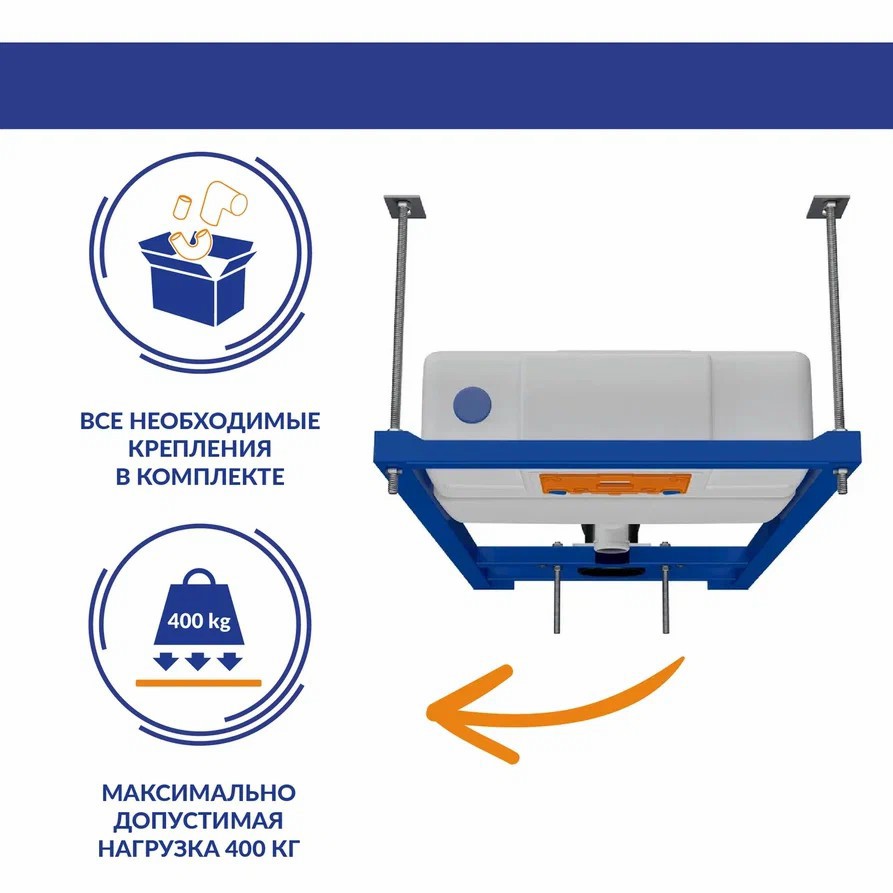 ВСЕ НЕОБХОДИМЫЕ КРЕПЛЕНИЯ В КОМПЛЕКТЕ

400 kg

МАКСИМАЛЬНО ДОПУСТИМАЯ НАГРУЗКА 400 КГ