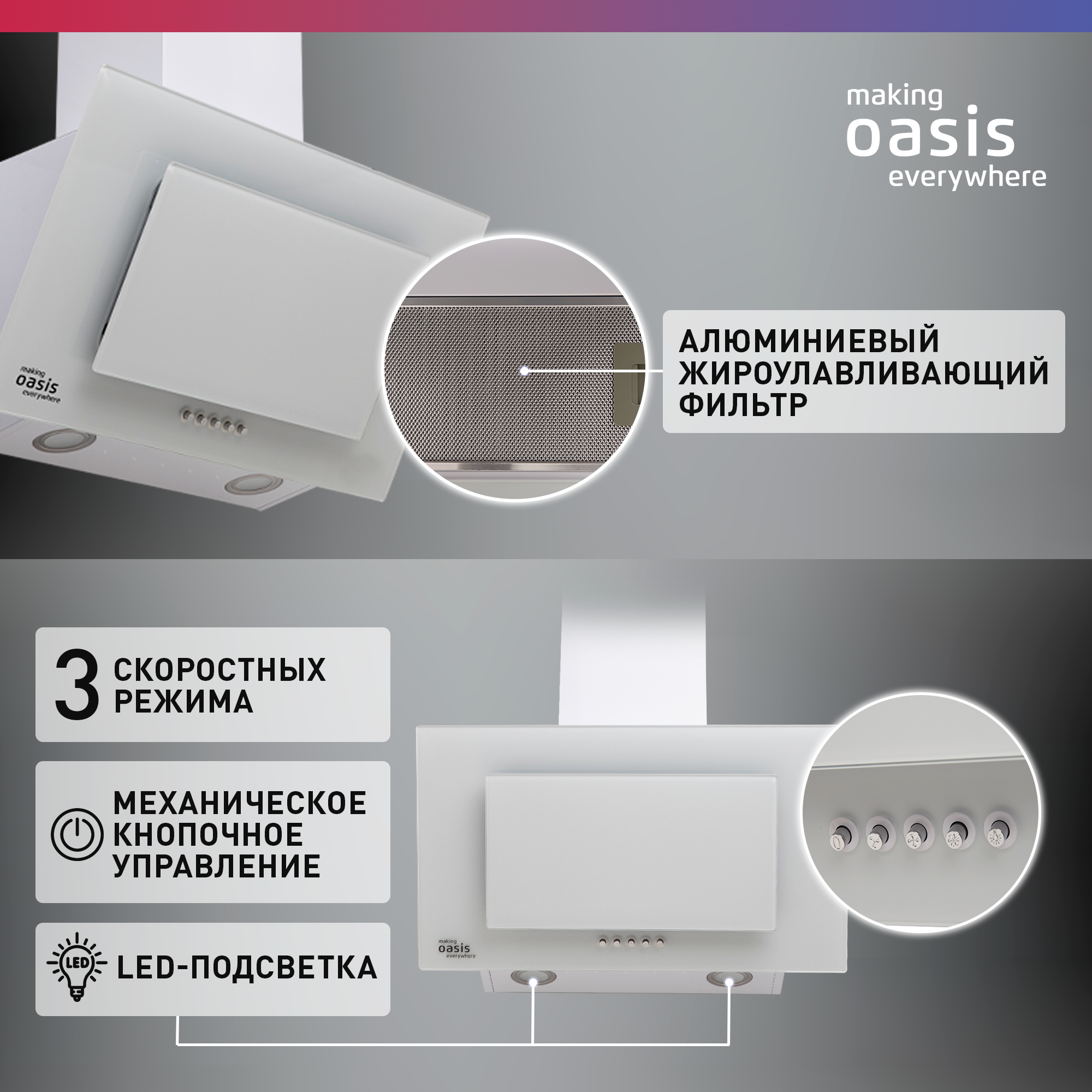 making
oasis
everywhere

making
oasis
everywhere

АЛЮМИНИЕВЫЙ ЖИРОУЛАВЛИВАЮЩИЙ ФИЛЬТР

3 СКОРОСТНЫХ РЕЖИМА

МЕХАНИЧЕСКОЕ КНОПОЧНОЕ УПРАВЛЕНИЕ

LED

LED-ПОДСВЕТКА

making
oasis
everywhere