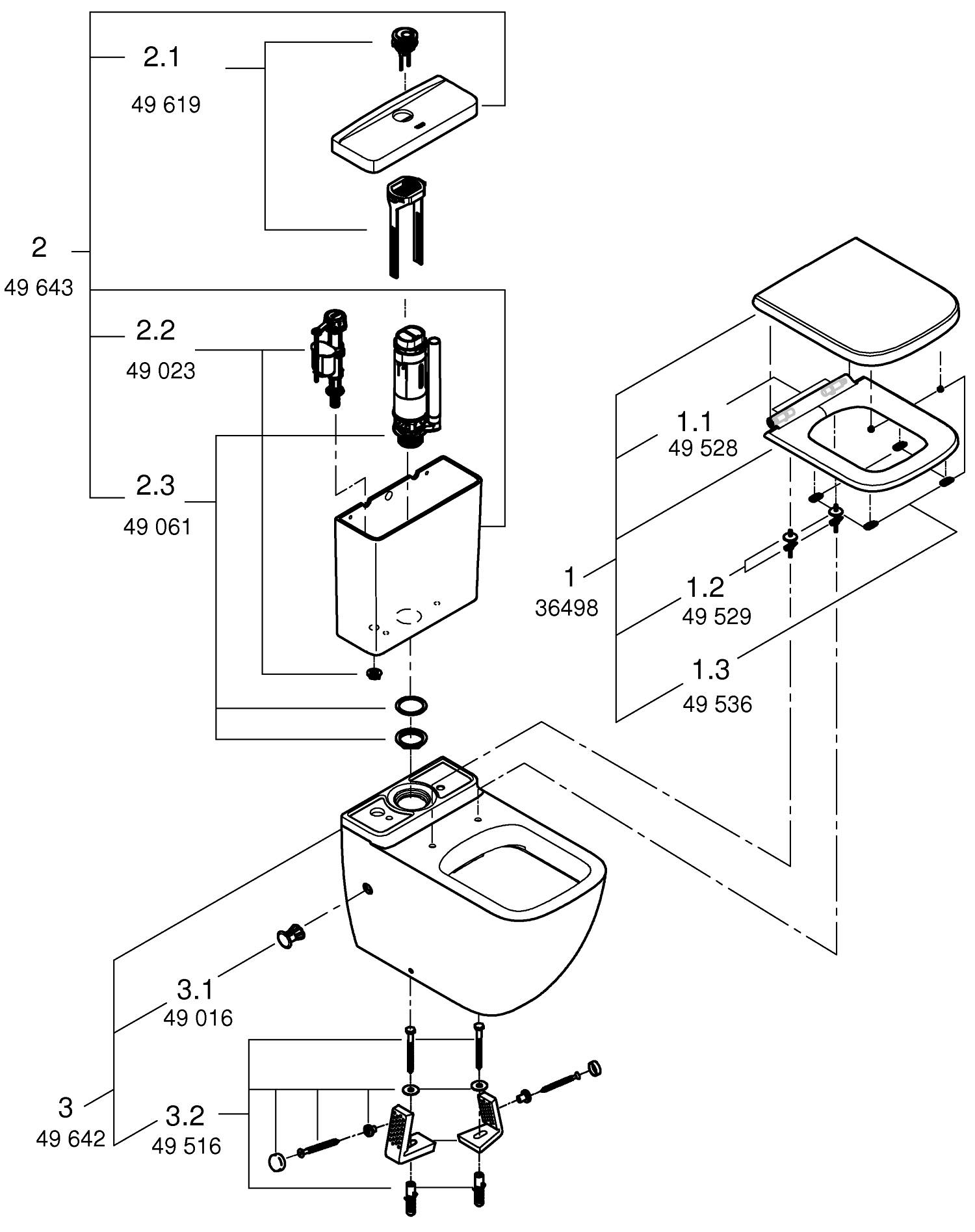 2.1
49 619

2
49 643

2.2
49 023

2.3
49 061

1.1
49 528

1
36498

1.2
49 529

1.3
49 536

3.1
49 016

3
49 642

3.2
49 516